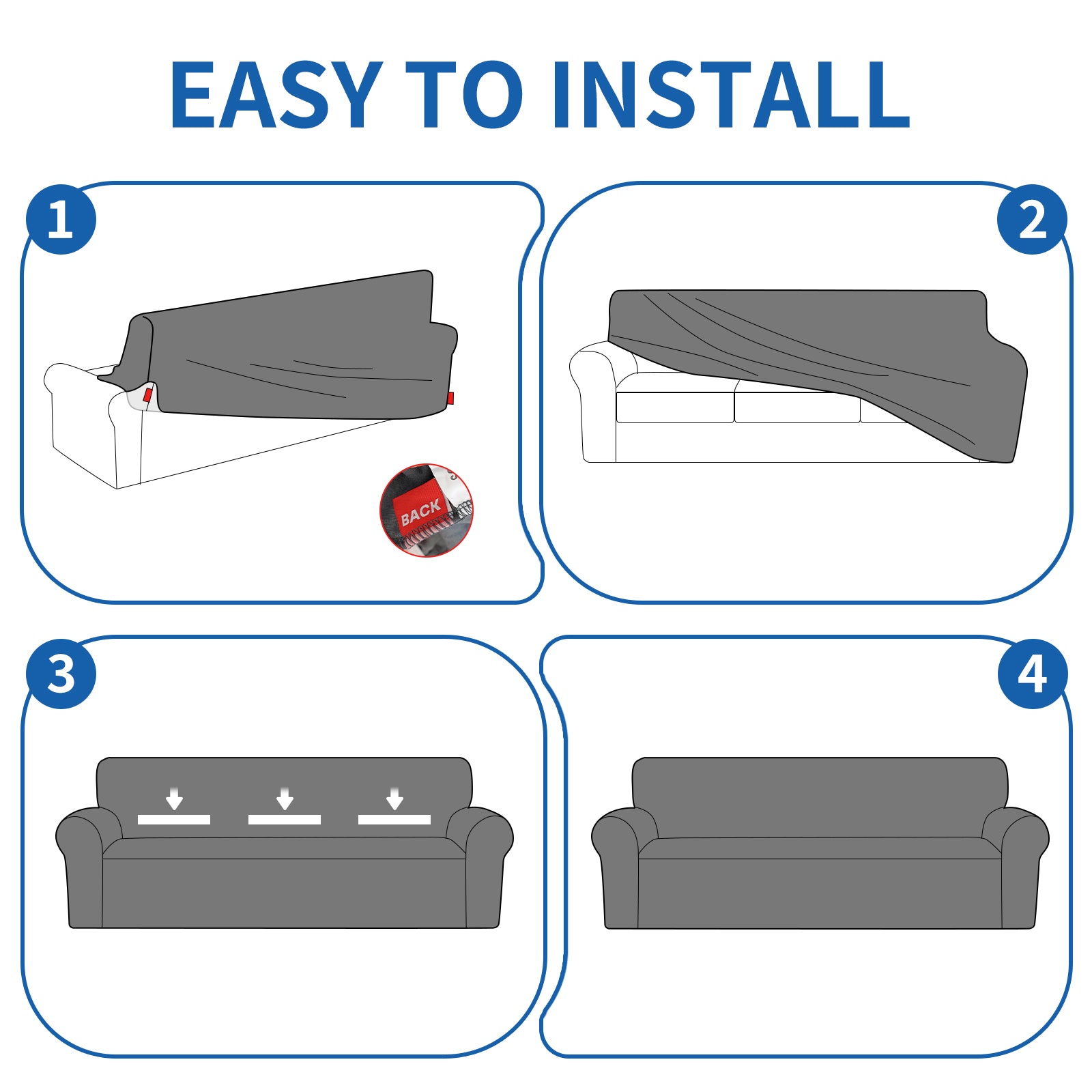 EASY TO INSTALL

1

BACK

2

3

4