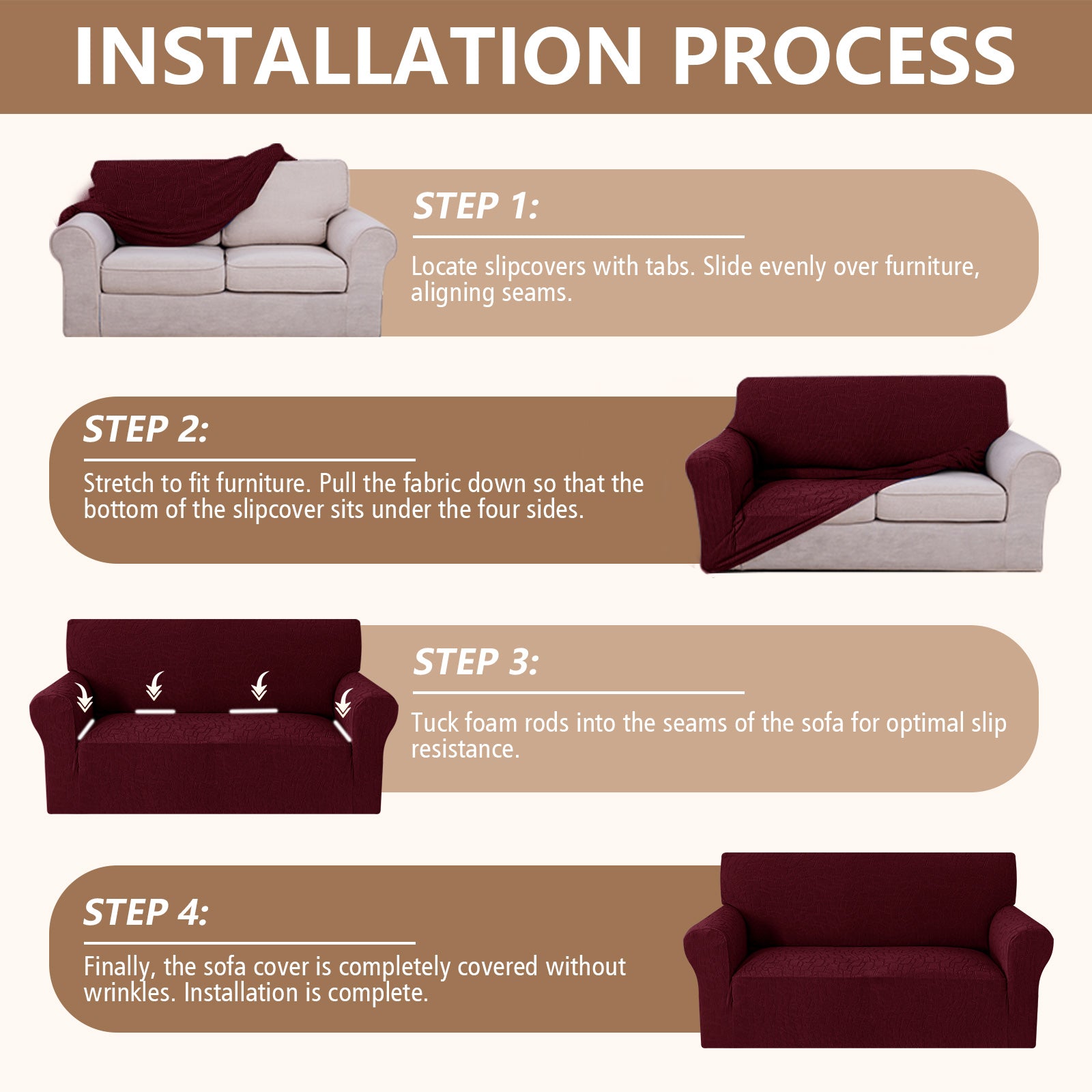 INSTALLATION PROCESS

STEP 1:

Locate slipcovers with tabs. Slide evenly over furniture, aligning seams.

STEP 2:

Stretch to fit furniture. Pull the fabric down so that the bottom of the slipcover sits under the four sides.

STEP 3:

Tuck foam rods into the seams of the sofa for optimal slip resistance.

STEP 4:

Finally, the sofa cover is completely covered without wrinkles. Installation is complete.