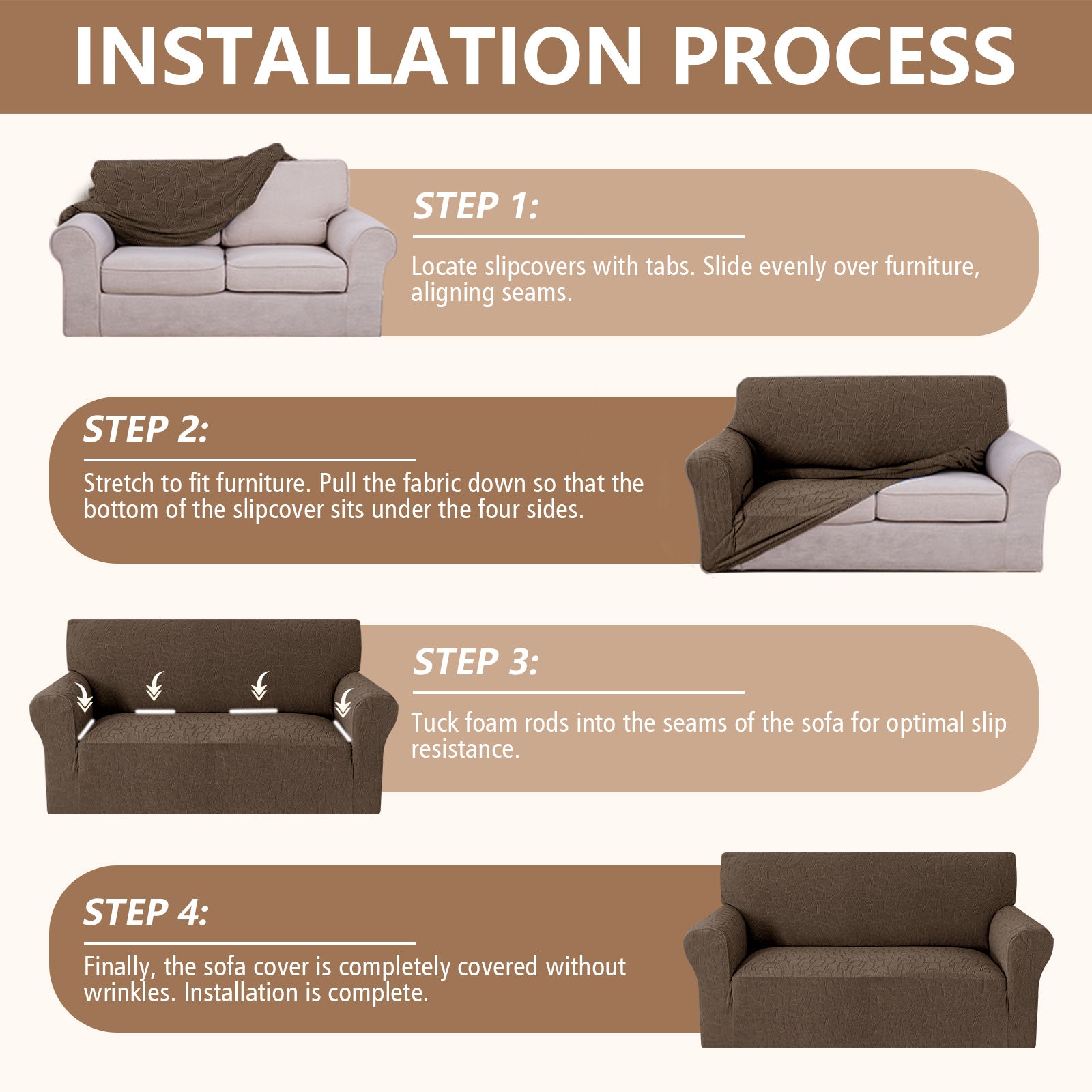 INSTALLATION PROCESS

STEP 1:

Locate slipcovers with tabs. Slide evenly over furniture, aligning seams.

STEP 2:

Stretch to fit furniture. Pull the fabric down so that the bottom of the slipcover sits under the four sides.

STEP 3:

Tuck foam rods into the seams of the sofa for optimal slip resistance.

STEP 4:

Finally, the sofa cover is completely covered without wrinkles. Installation is complete.