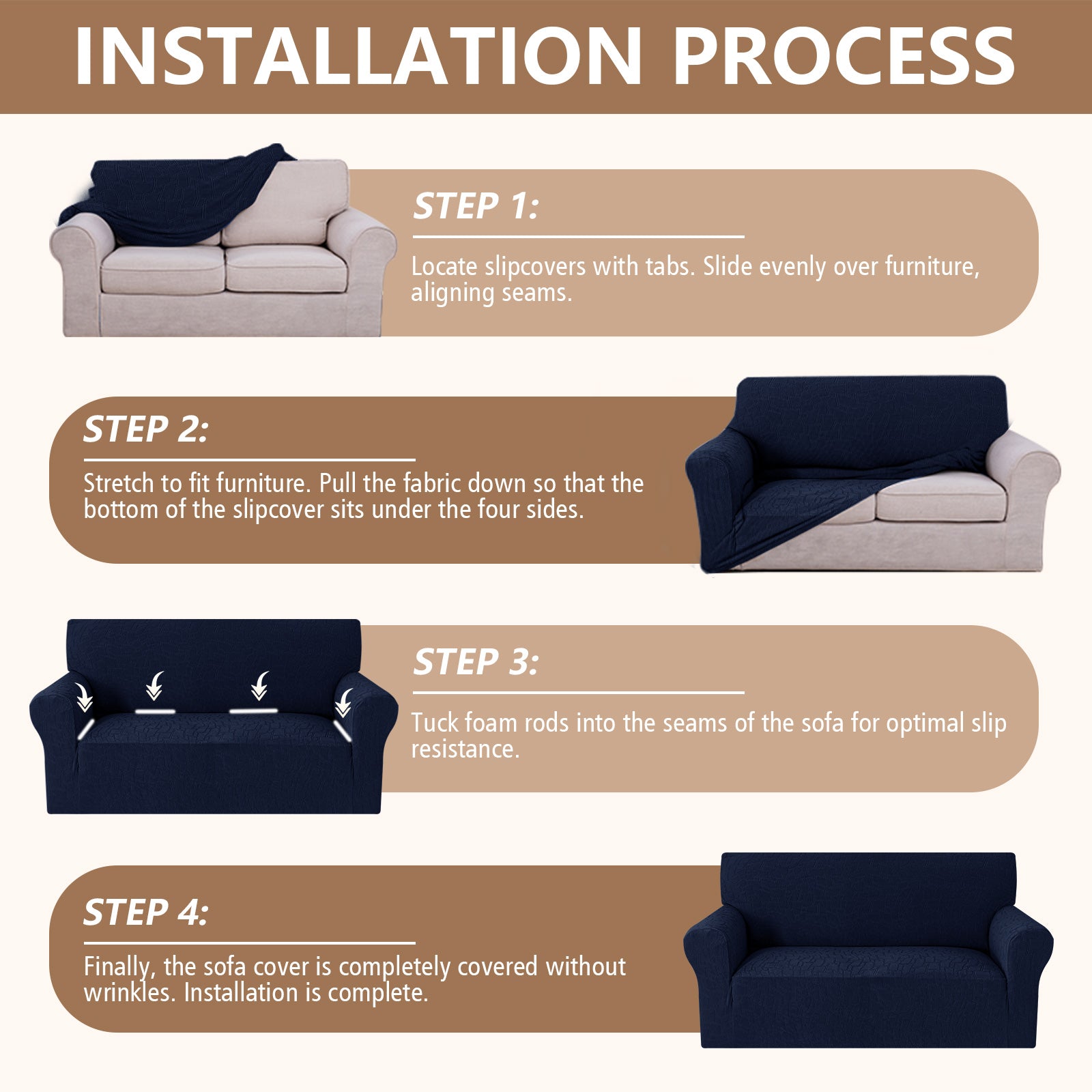 INSTALLATION PROCESS

STEP 1:

Locate slipcovers with tabs. Slide evenly over furniture, aligning seams.

STEP 2:

Stretch to fit furniture. Pull the fabric down so that the bottom of the slipcover sits under the four sides.

STEP 3:

Tuck foam rods into the seams of the sofa for optimal slip resistance.

STEP 4:

Finally, the sofa cover is completely covered without wrinkles. Installation is complete.