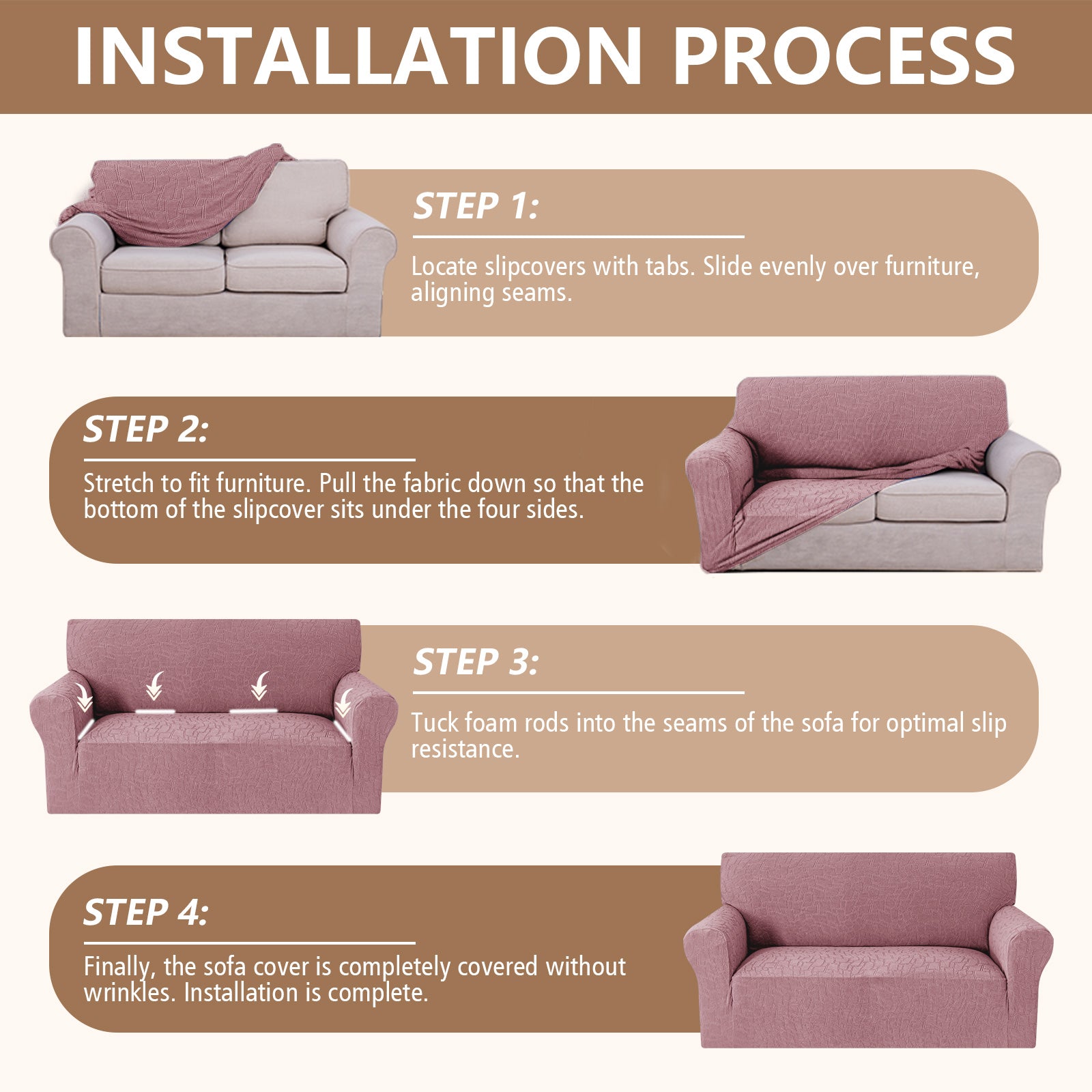 INSTALLATION PROCESS

STEP 1:

Locate slipcovers with tabs. Slide evenly over furniture, aligning seams.

STEP 2:

Stretch to fit furniture. Pull the fabric down so that the bottom of the slipcover sits under the four sides.

STEP 3:

Tuck foam rods into the seams of the sofa for optimal slip resistance.

STEP 4:

Finally, the sofa cover is completely covered without wrinkles. Installation is complete.