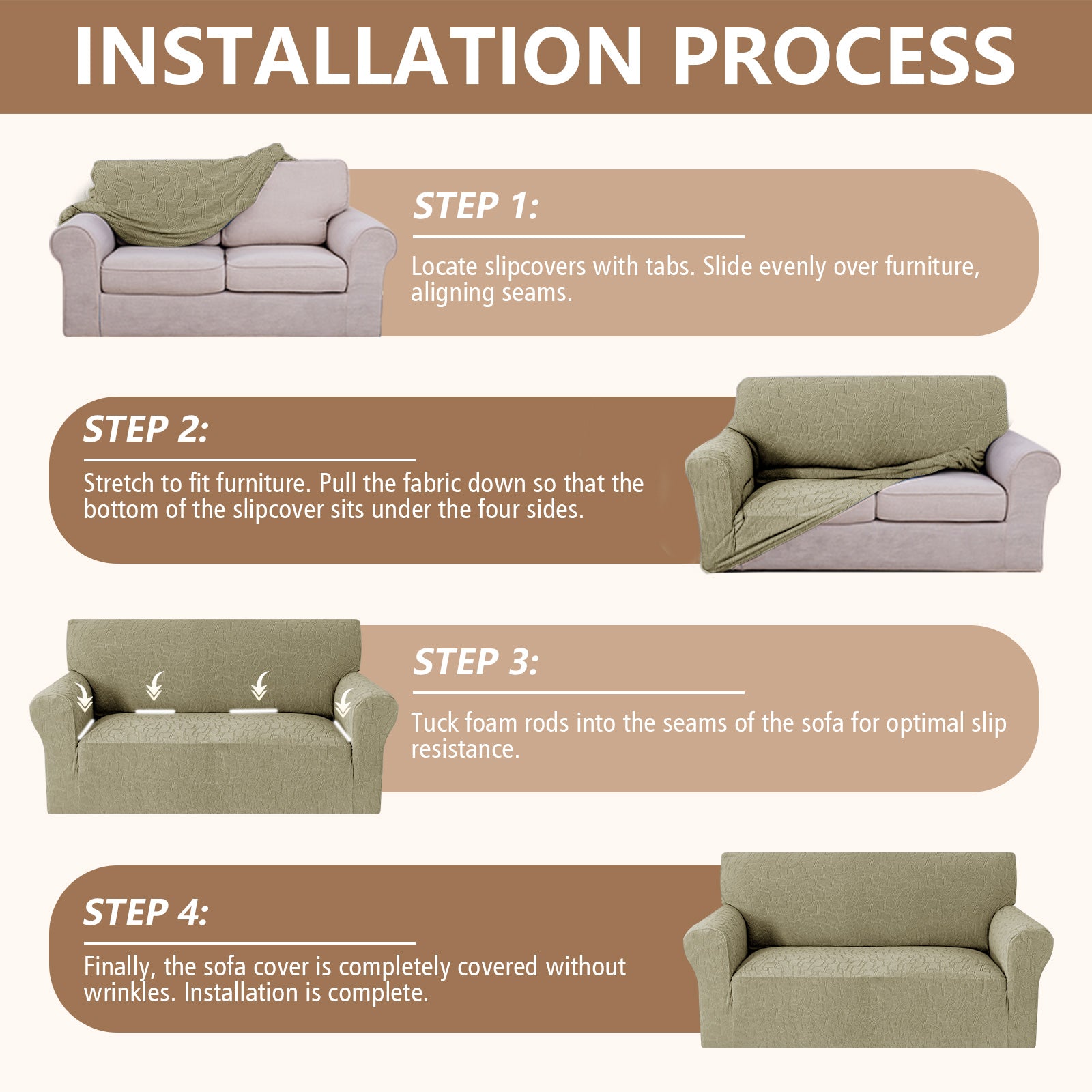 INSTALLATION PROCESS

STEP 1:

Locate slipcovers with tabs. Slide evenly over furniture, aligning seams.

STEP 2:

Stretch to fit furniture. Pull the fabric down so that the bottom of the slipcover sits under the four sides.

STEP 3:

Tuck foam rods into the seams of the sofa for optimal slip resistance.

STEP 4:

Finally, the sofa cover is completely covered without wrinkles. Installation is complete.