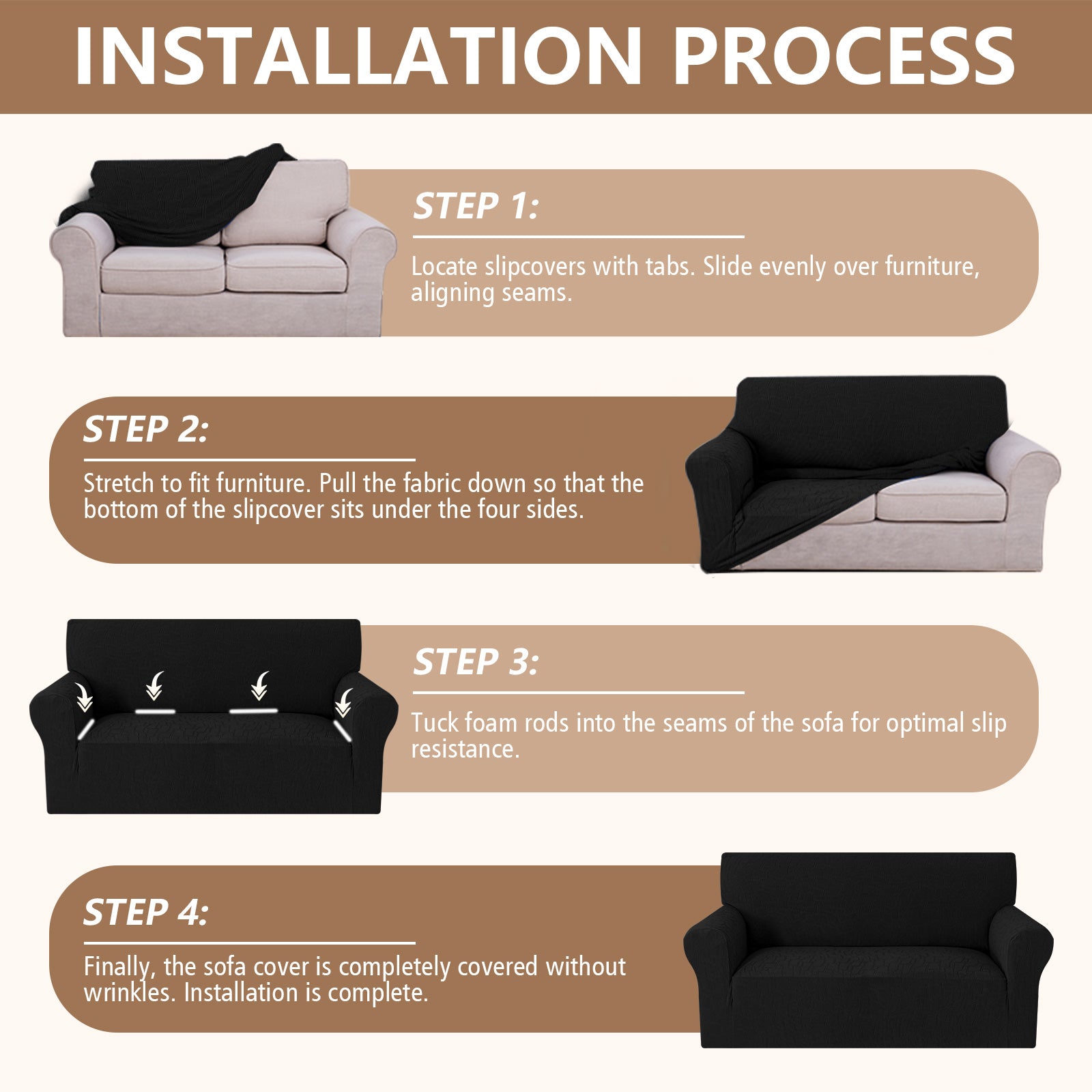 INSTALLATION PROCESS

STEP 1:

Locate slipcovers with tabs. Slide evenly over furniture, aligning seams.

STEP 2:

Stretch to fit furniture. Pull the fabric down so that the bottom of the slipcover sits under the four sides.

STEP 3:

Tuck foam rods into the seams of the sofa for optimal slip resistance.

STEP 4:

Finally, the sofa cover is completely covered without wrinkles. Installation is complete.