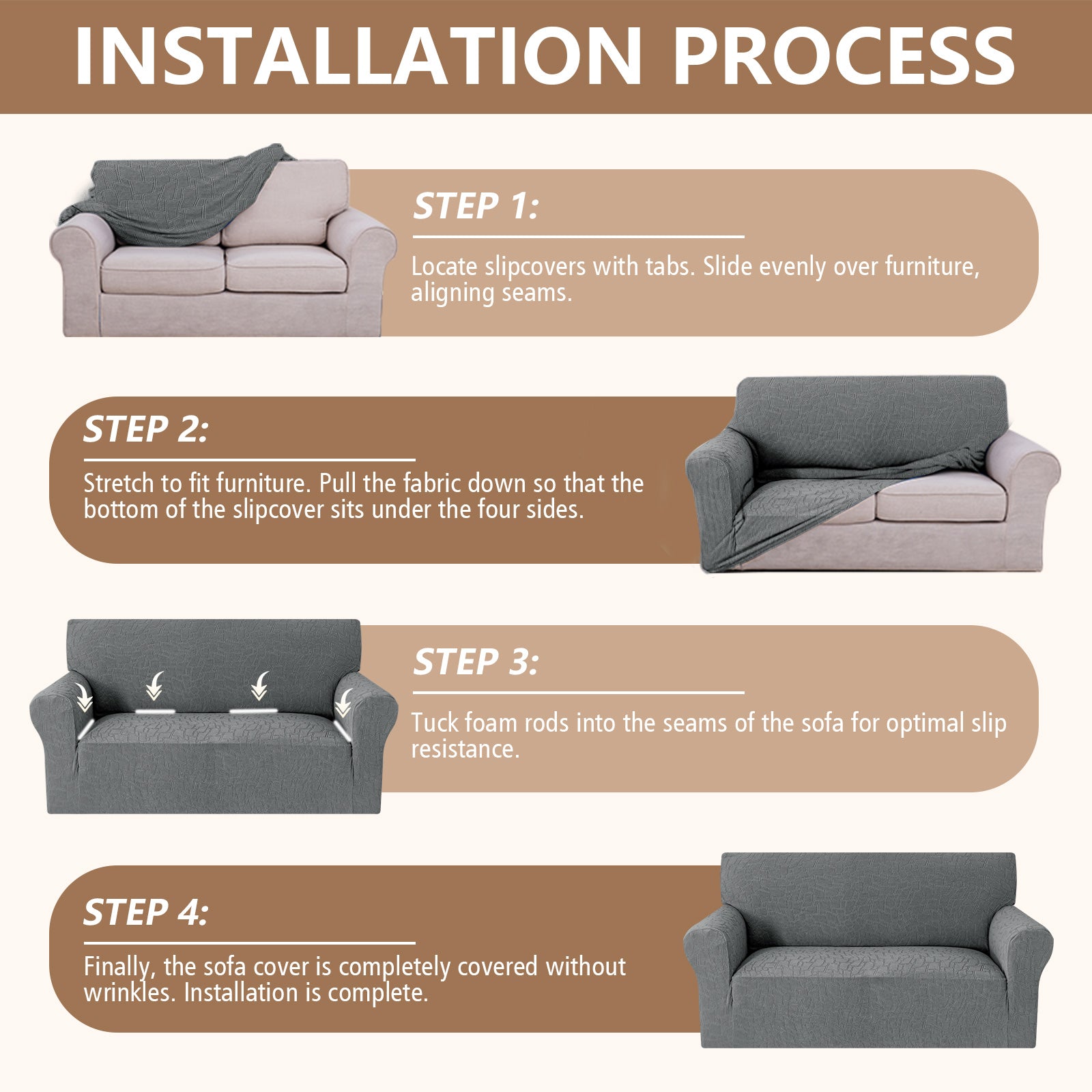 INSTALLATION PROCESS

STEP 1:

Locate slipcovers with tabs. Slide evenly over furniture, aligning seams.

STEP 2:

Stretch to fit furniture. Pull the fabric down so that the bottom of the slipcover sits under the four sides.

STEP 3:

Tuck foam rods into the seams of the sofa for optimal slip resistance.

STEP 4:

Finally, the sofa cover is completely covered without wrinkles. Installation is complete.