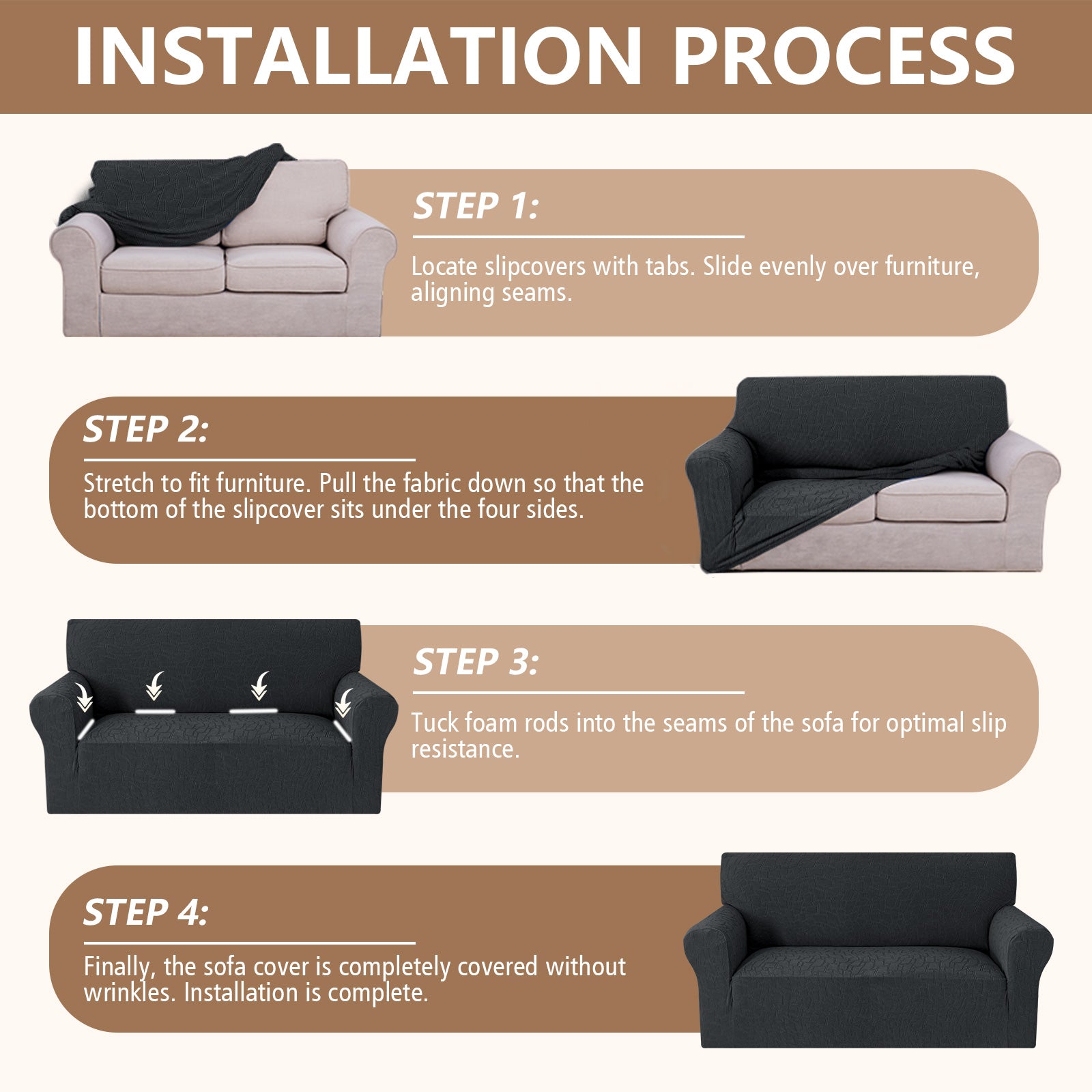 INSTALLATION PROCESS

STEP 1:

Locate slipcovers with tabs. Slide evenly over furniture, aligning seams.

STEP 2:

Stretch to fit furniture. Pull the fabric down so that the bottom of the slipcover sits under the four sides.

STEP 3:

Tuck foam rods into the seams of the sofa for optimal slip resistance.

STEP 4:

Finally, the sofa cover is completely covered without wrinkles. Installation is complete.