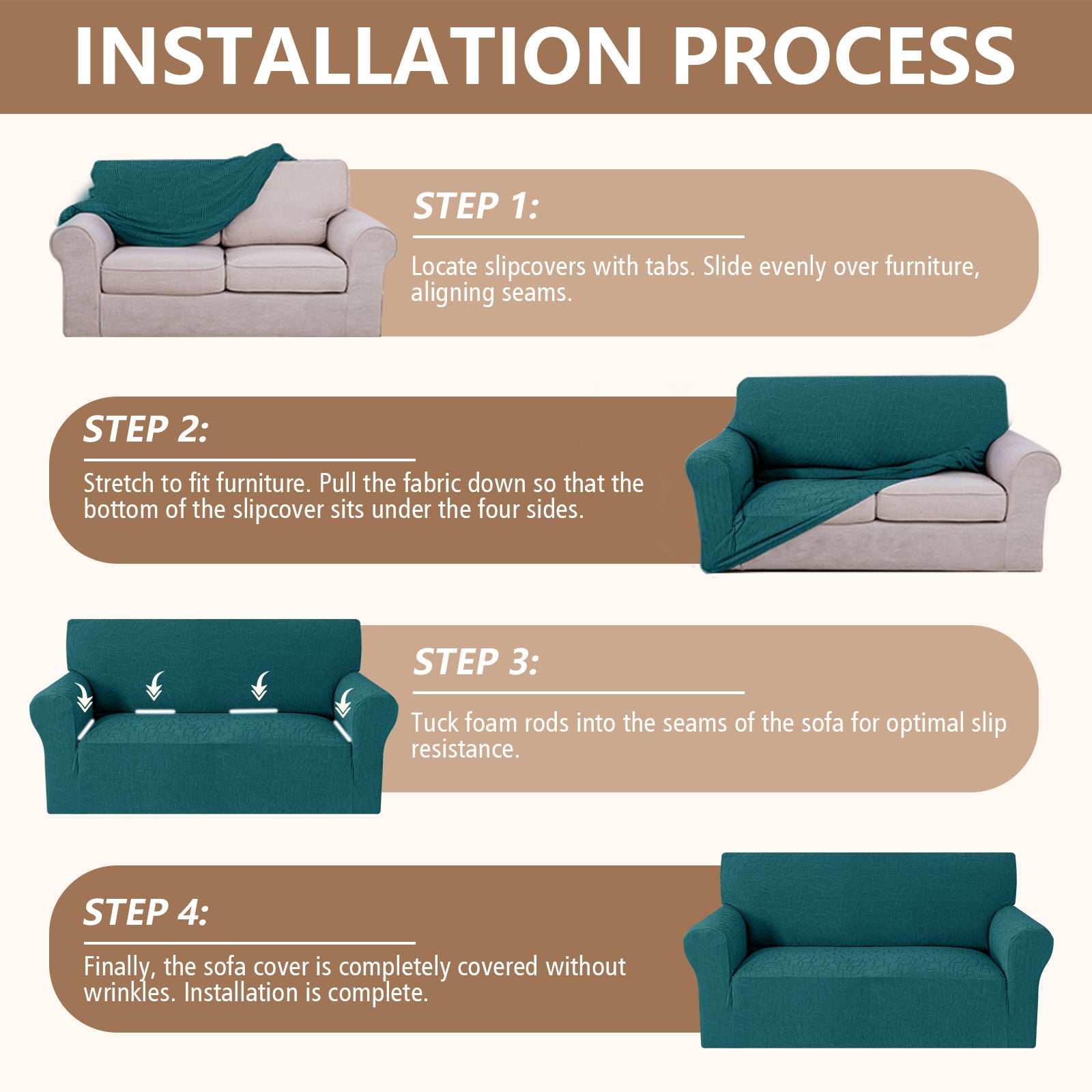 INSTALLATION PROCESS

STEP 1:

Locate slipcovers with tabs. Slide evenly over furniture, aligning seams.

STEP 2:

Stretch to fit furniture. Pull the fabric down so that the bottom of the slipcover sits under the four sides.

STEP 3:

Tuck foam rods into the seams of the sofa for optimal slip resistance.

STEP 4:

Finally, the sofa cover is completely covered without wrinkles. Installation is complete.