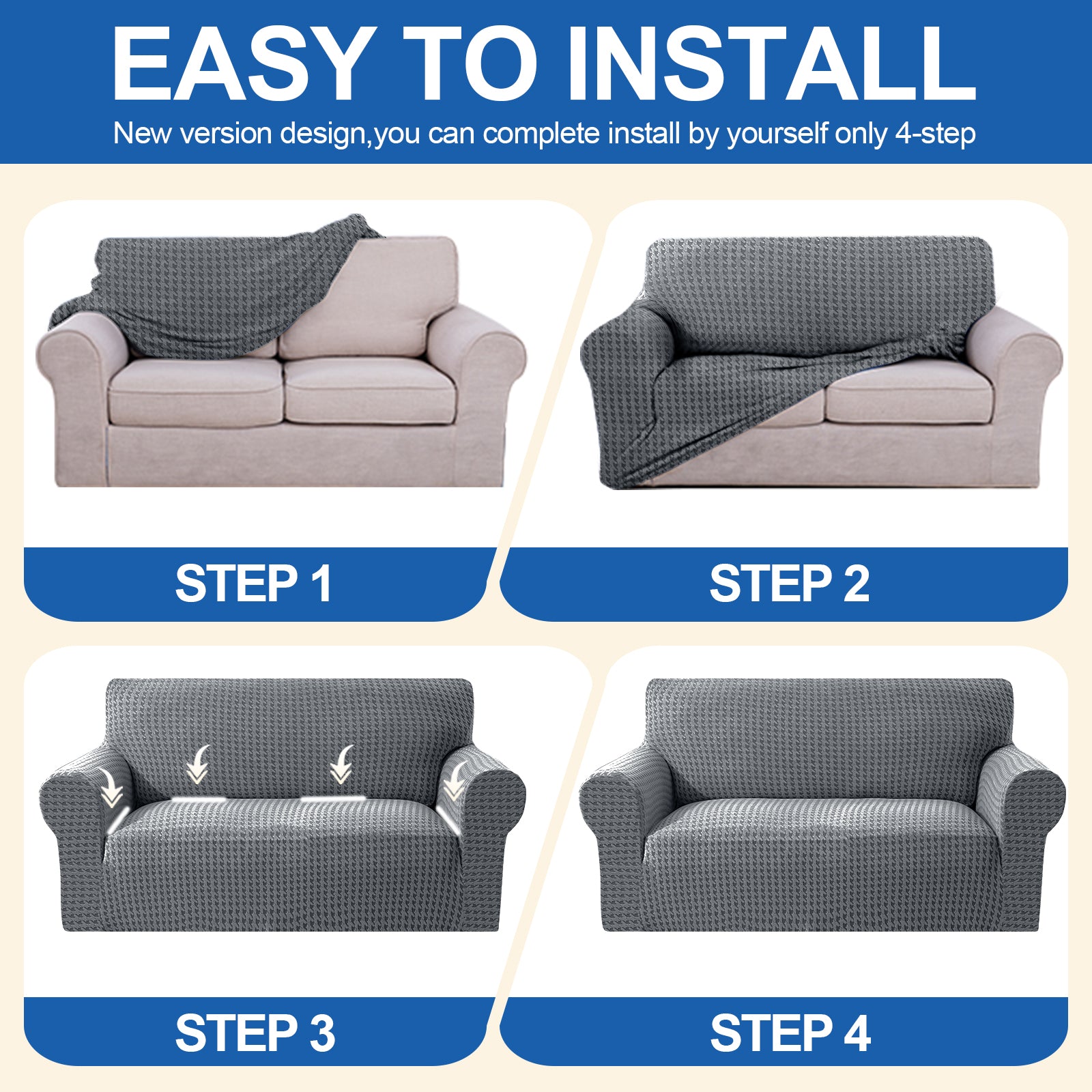 EASY TO INSTALL
New version design,you can complete install by yourself only 4-step

STEP 1

STEP 2

STEP 3

STEP 4