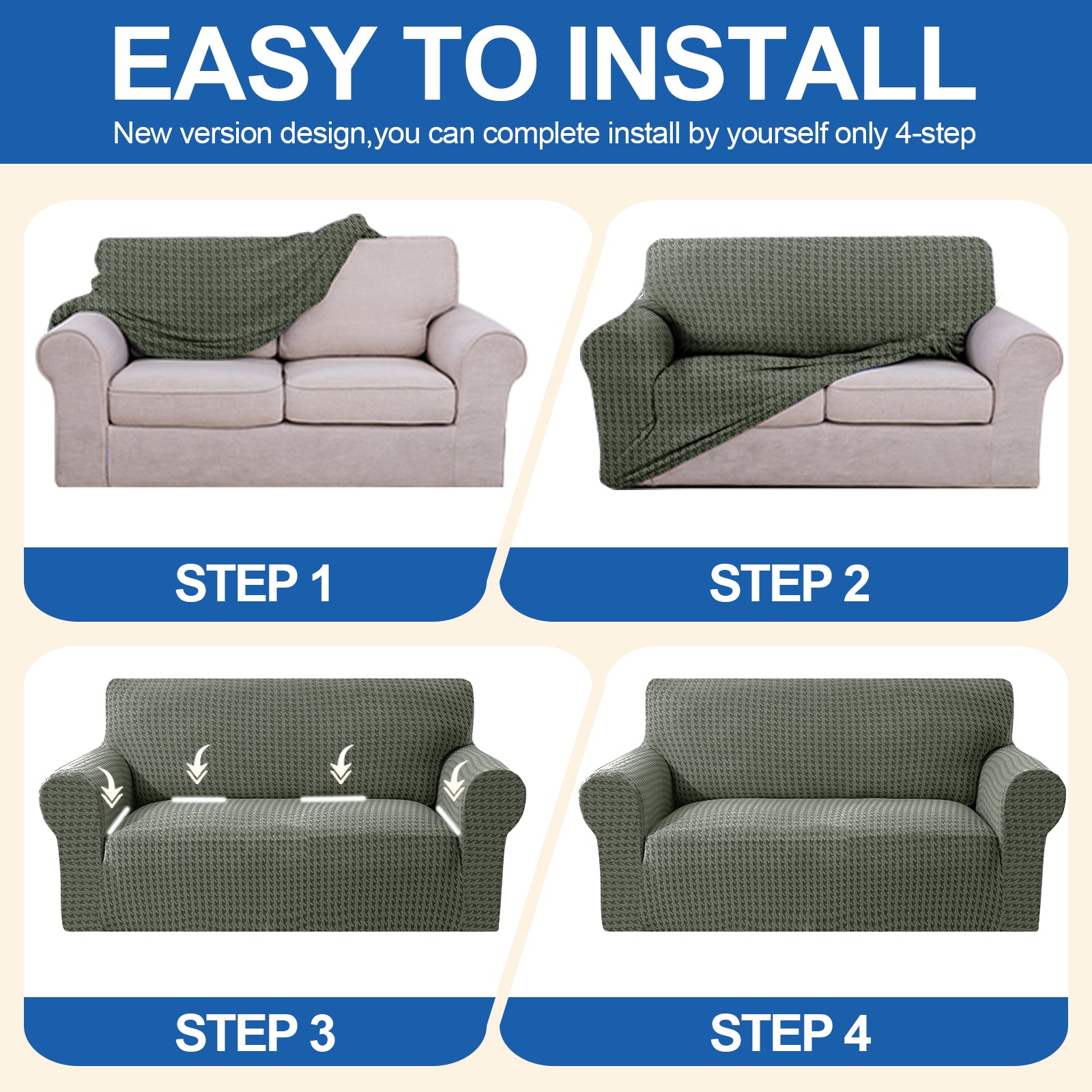 EASY TO INSTALL
New version design,you can complete install by yourself only 4-step

STEP 1

STEP 2

STEP 3

STEP 4