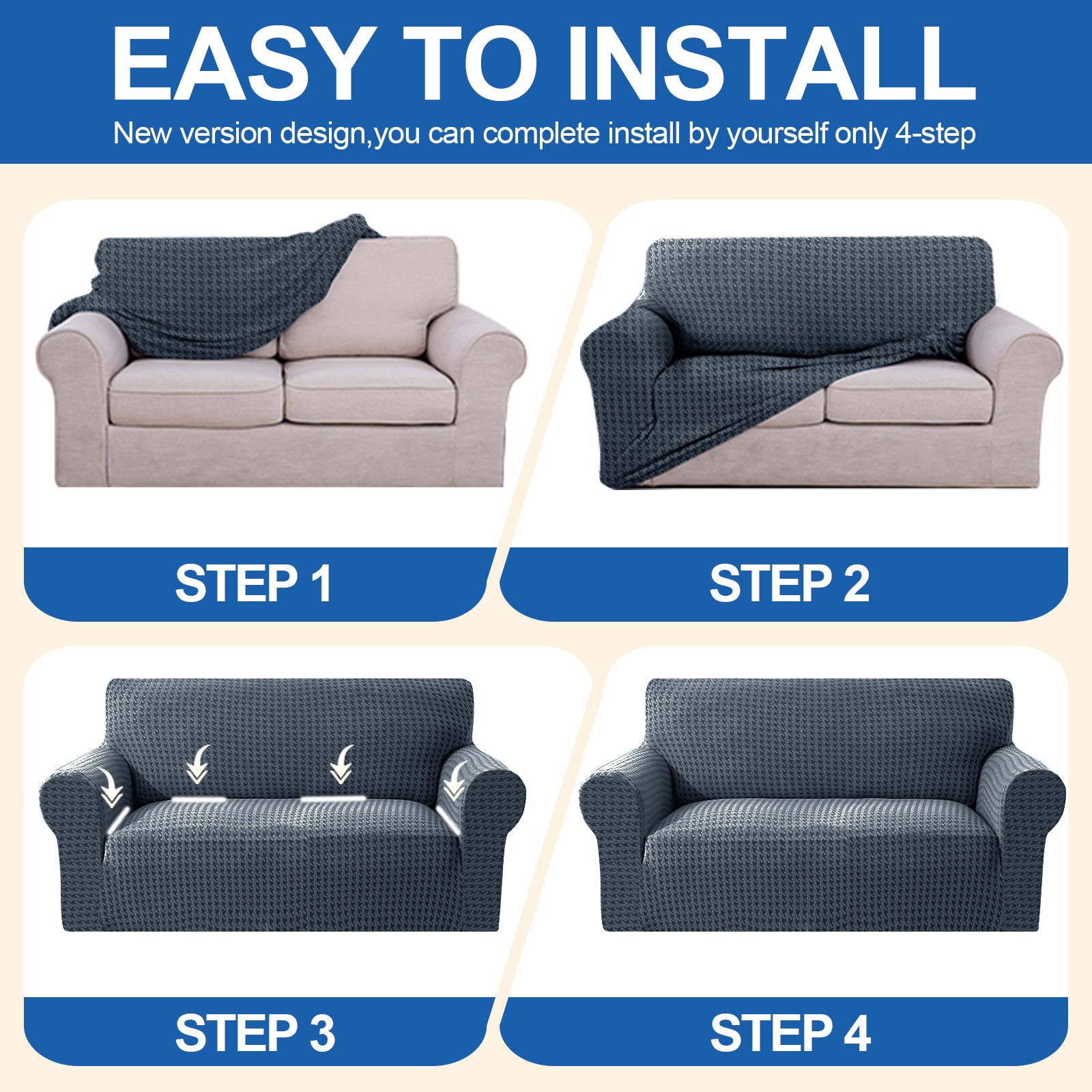 EASY TO INSTALL

New version design,you can complete install by yourself only 4-step

STEP 1

STEP 2

STEP 3

STEP 4