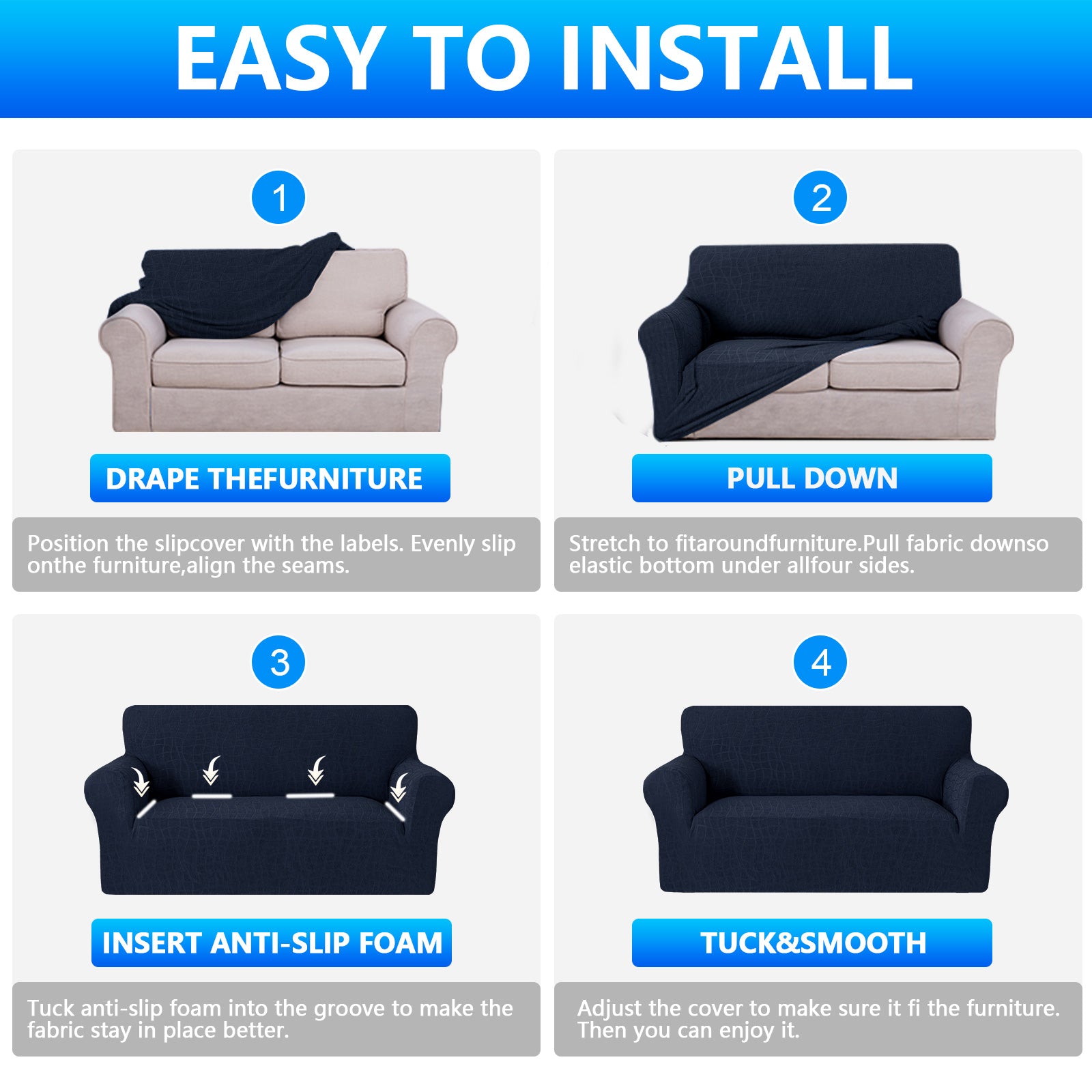 EASY TO INSTALL

1

DRAPE THEFURNITURE

Position the slipcover with the labels. Evenly slip onthe furniture,align the seams.

2

PULL DOWN

Stretch to fitaroundfurniture.Pull fabric downso elastic bottom under allfour sides.

3

INSERT ANTI-SLIP FOAM

Tuck anti-slip foam into the groove to make the fabric stay in place better.

4

TUCK&SMOOTH

Adjust the cover to make sure it fi the furniture. Then you can enjoy it.