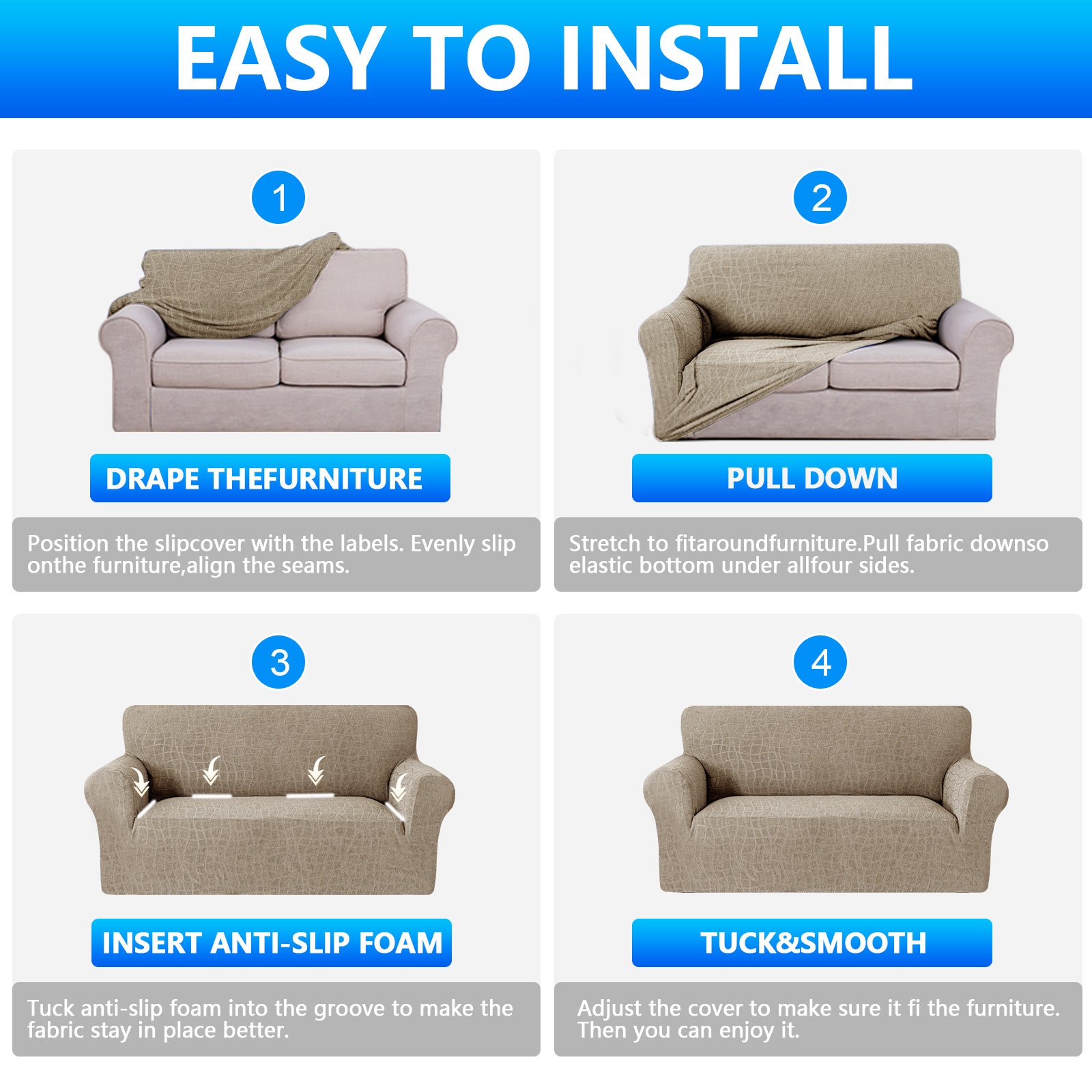 EASY TO INSTALL

1

DRAPE THEFURNITURE

Position the slipcover with the labels. Evenly slip onthe furniture,align the seams.

2

PULL DOWN

Stretch to fitaroundfurniture.Pull fabric downso elastic bottom under allfour sides.

3

INSERT ANTI-SLIP FOAM

Tuck anti-slip foam into the groove to make the fabric stay in place better.

4

TUCK&SMOOTH

Adjust the cover to make sure it fi the furniture. Then you can enjoy it.