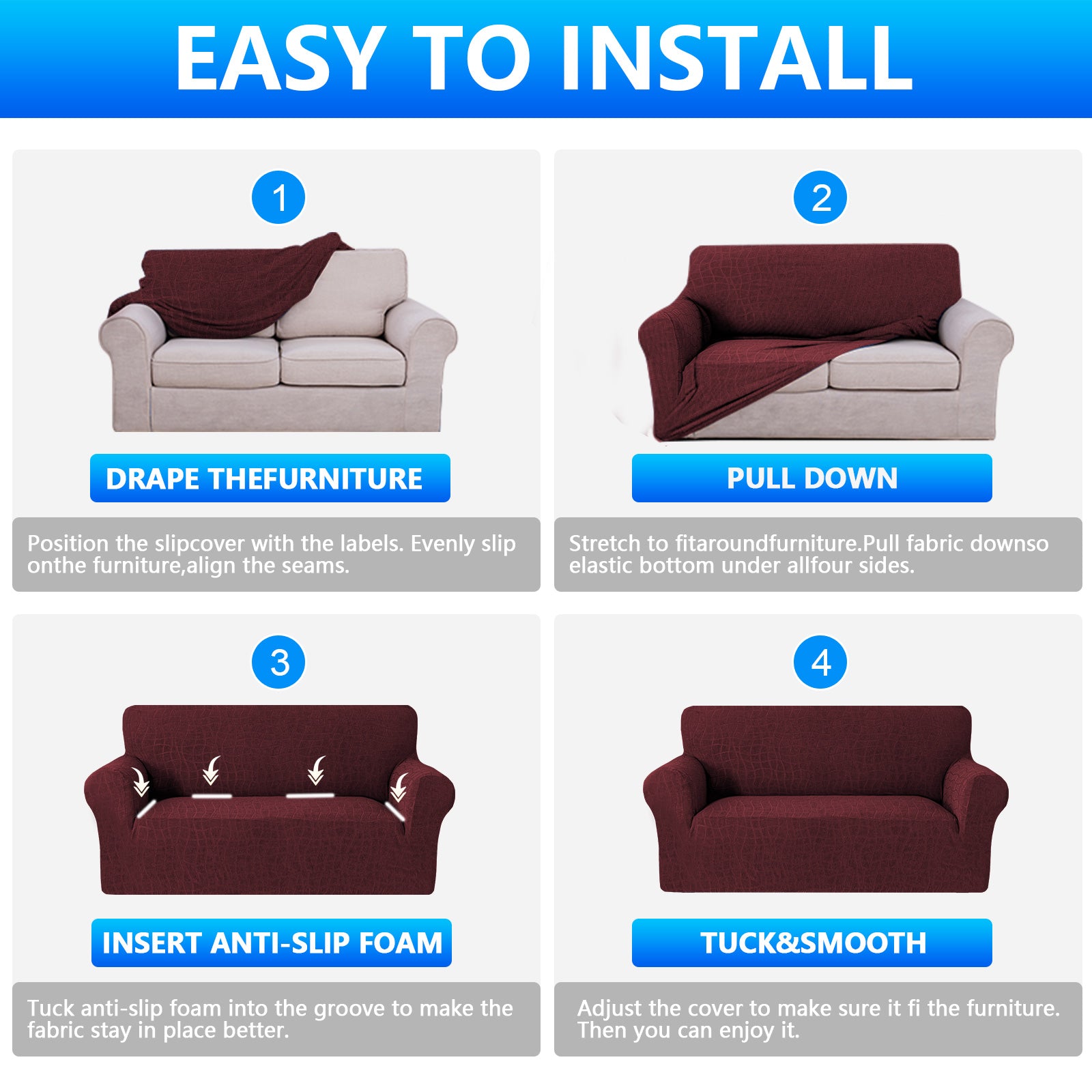 EASY TO INSTALL

1

DRAPE THEFURNITURE

Position the slipcover with the labels. Evenly slip onthe furniture,align the seams.

2

PULL DOWN

Stretch to fitaroundfurniture.Pull fabric downso elastic bottom under allfour sides.

3

INSERT ANTI-SLIP FOAM

Tuck anti-slip foam into the groove to make the fabric stay in place better.

4

TUCK&SMOOTH

Adjust the cover to make sure it fi the furniture. Then you can enjoy it.