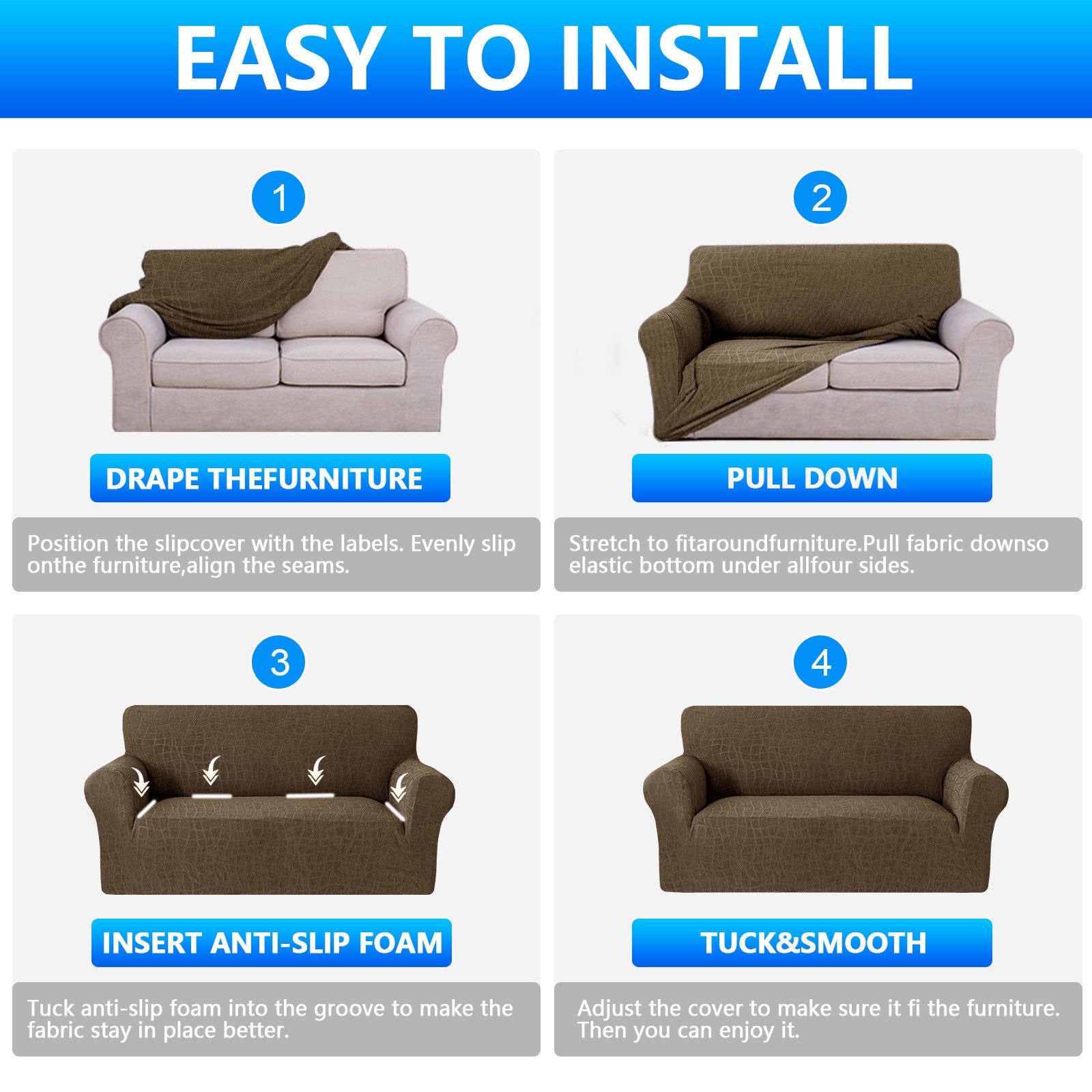 EASY TO INSTALL

1

DRAPE THEFURNITURE

Position the slipcover with the labels. Evenly slip onthe furniture,align the seams.

2

PULL DOWN

Stretch to fitaroundfurniture.Pull fabric downso elastic bottom under allfour sides.

3

INSERT ANTI-SLIP FOAM

Tuck anti-slip foam into the groove to make the fabric stay in place better.

4

TUCK&SMOOTH

Adjust the cover to make sure it fi the furniture. Then you can enjoy it.