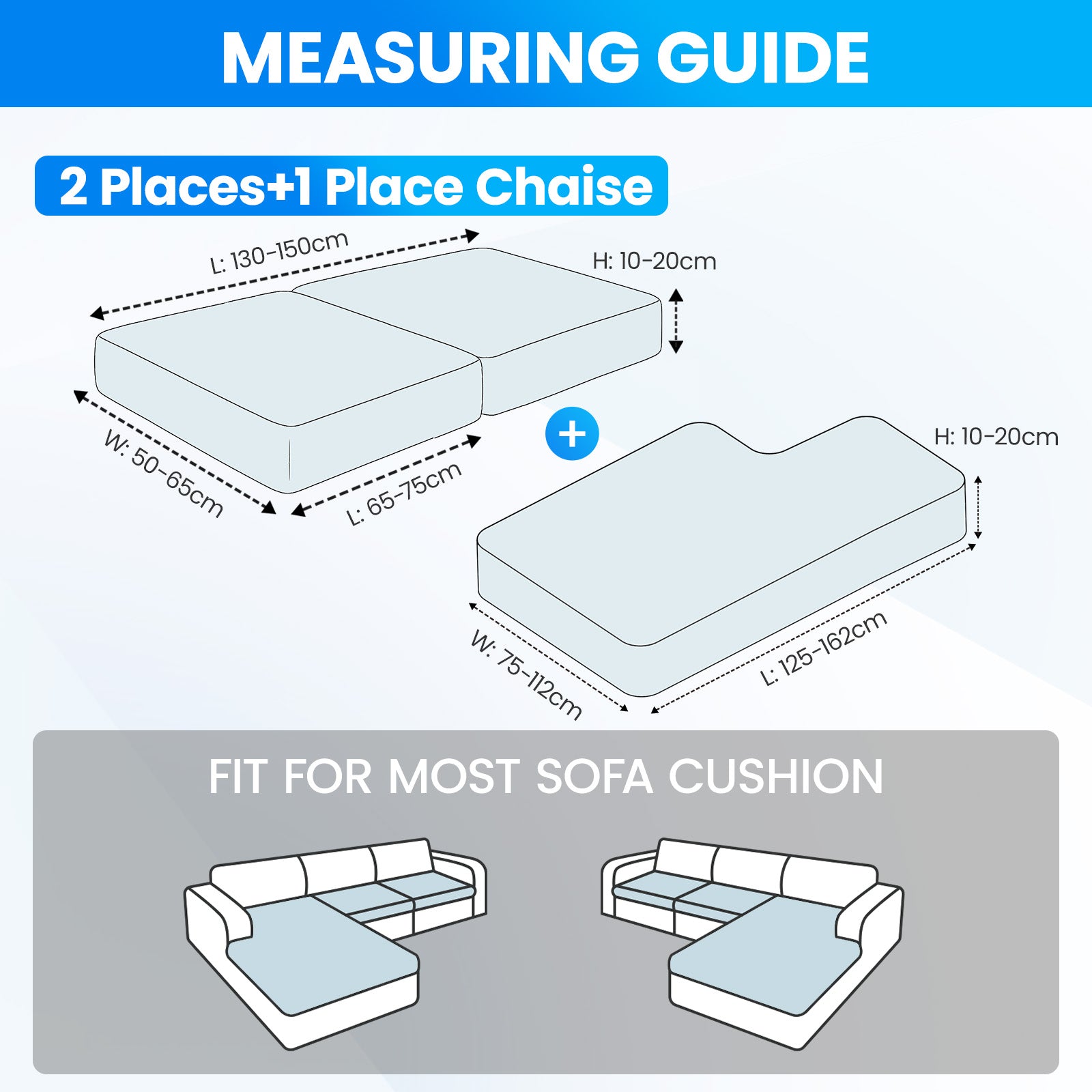 MEASURING GUIDE

2 Places+1 Place Chaise

L: 130-150cm

H: 10-20cm

W: 50-65cm

L: 65-75cm

+

H: 10-20cm

W: 75-112cm

L: 125-162cm

FIT FOR MOST SOFA CUSHION