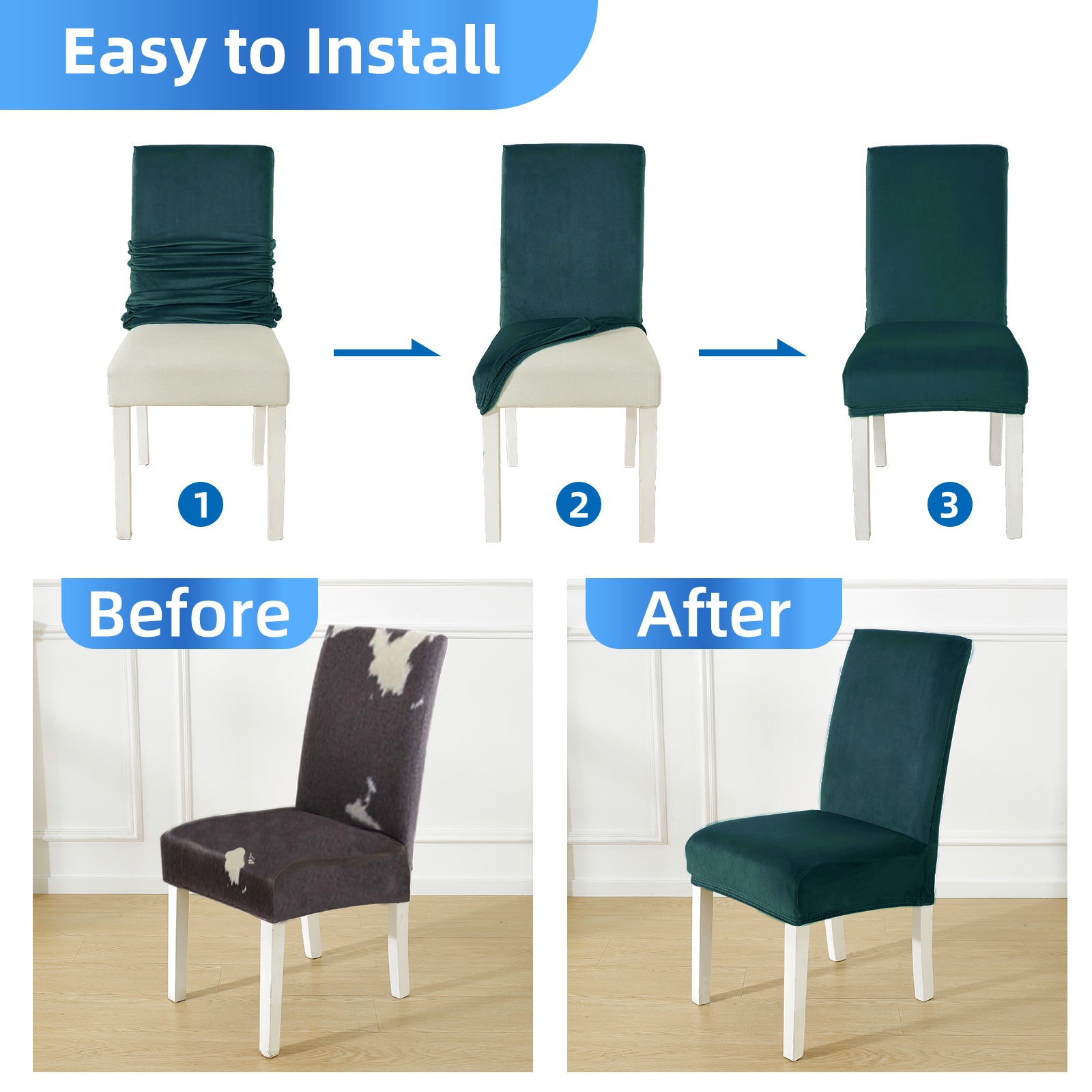 Easy to Install

1

2

3

Before

After