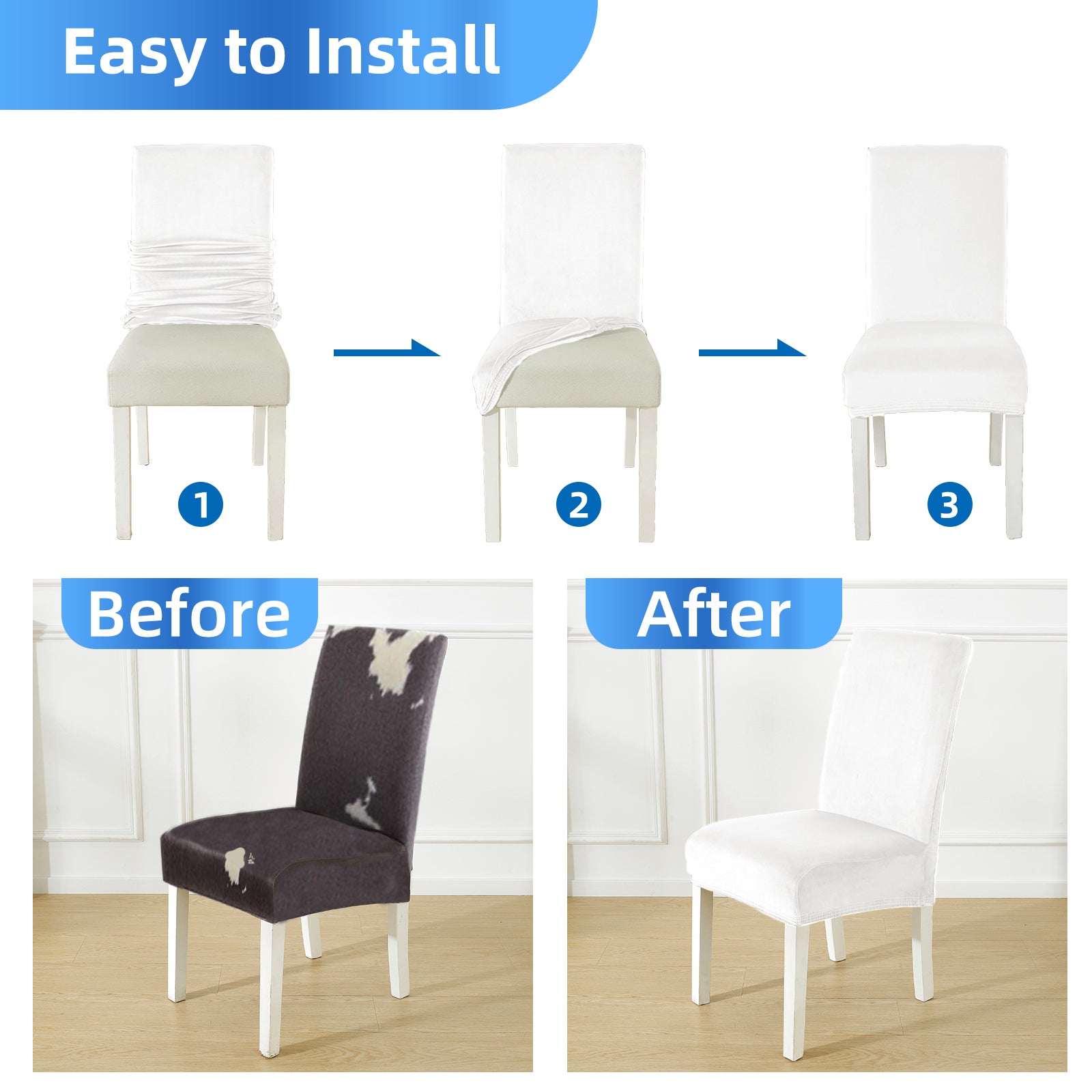 Easy to Install

1

2

3

Before

After