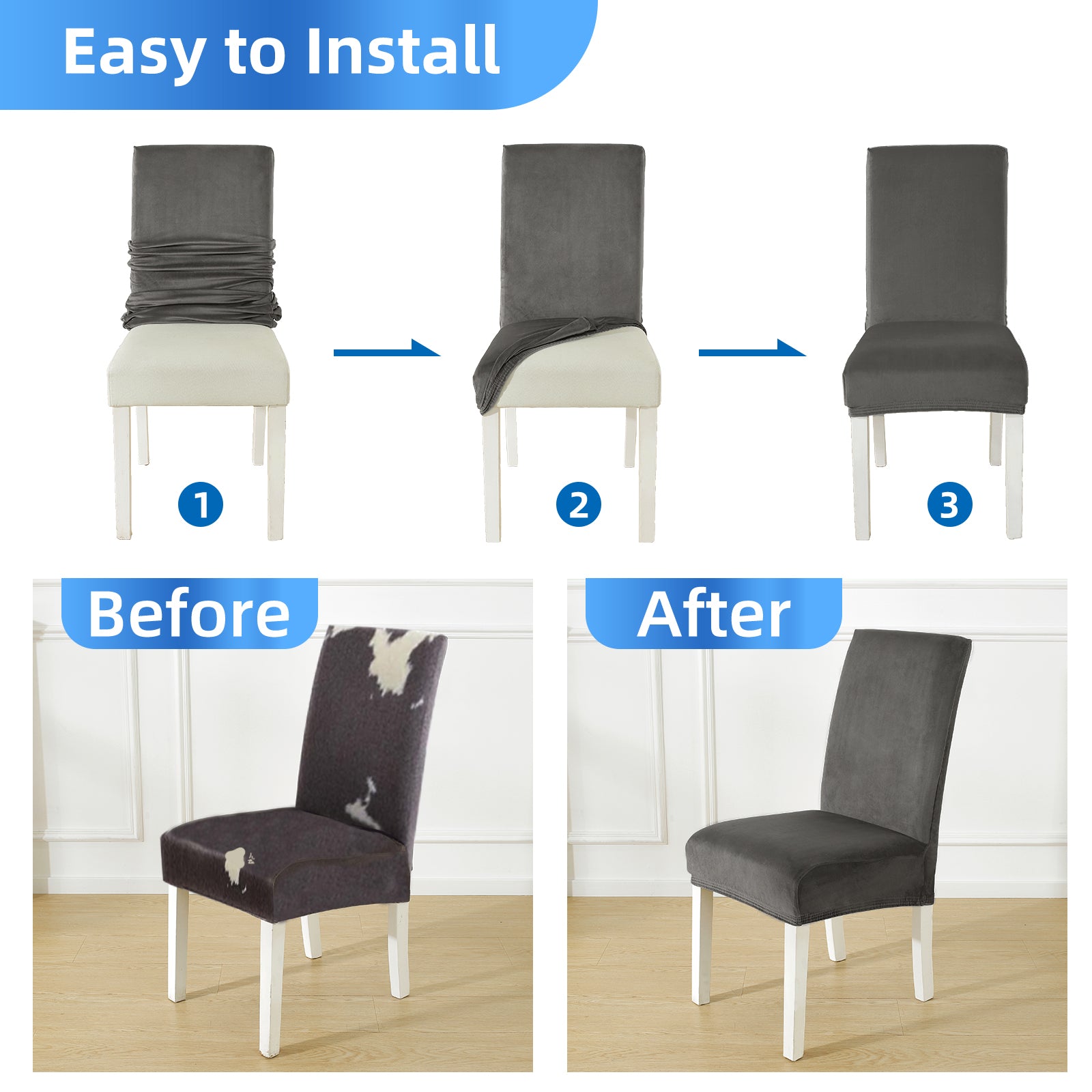 Easy to Install

1

2

3

Before

After