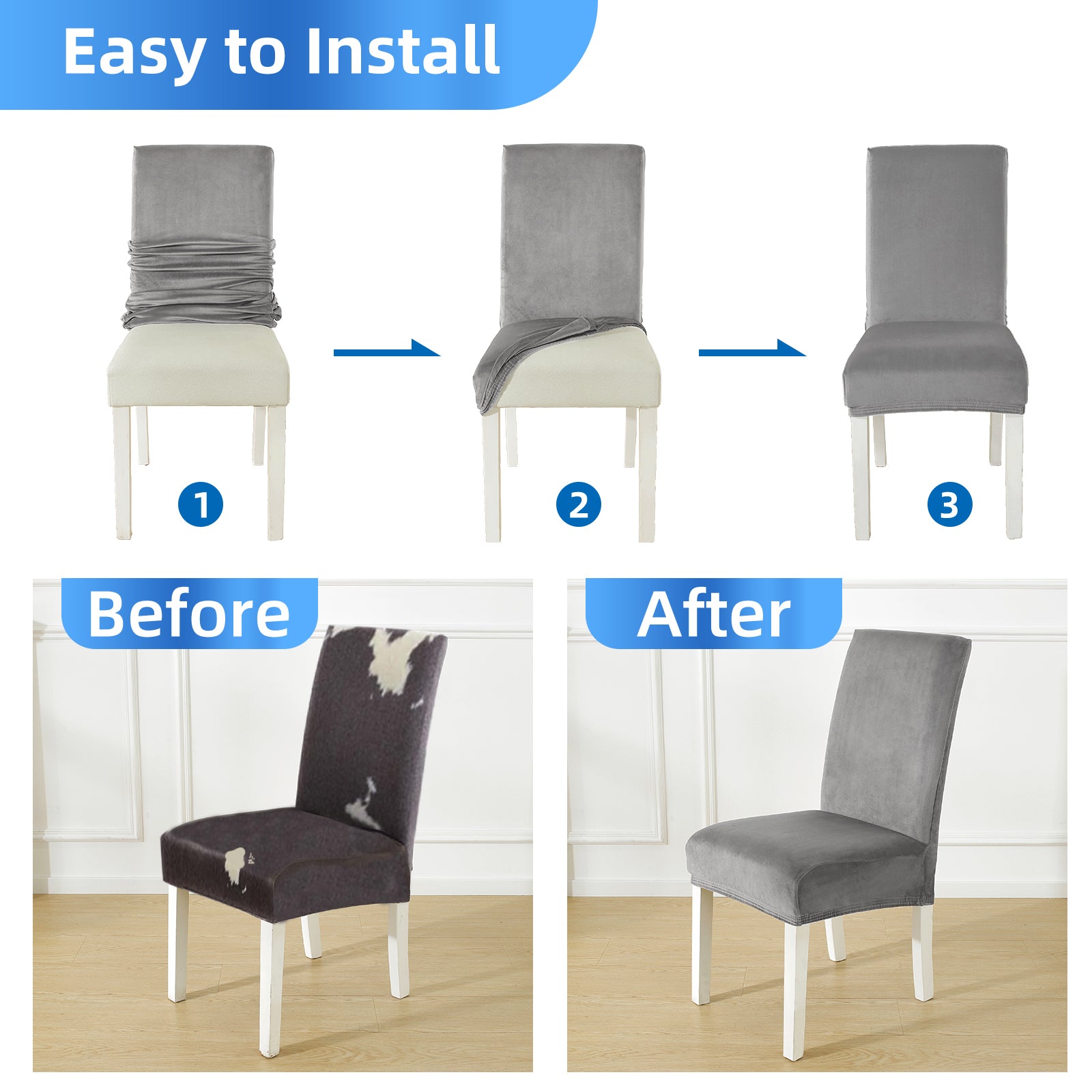 Easy to Install

1

2

3

Before

After