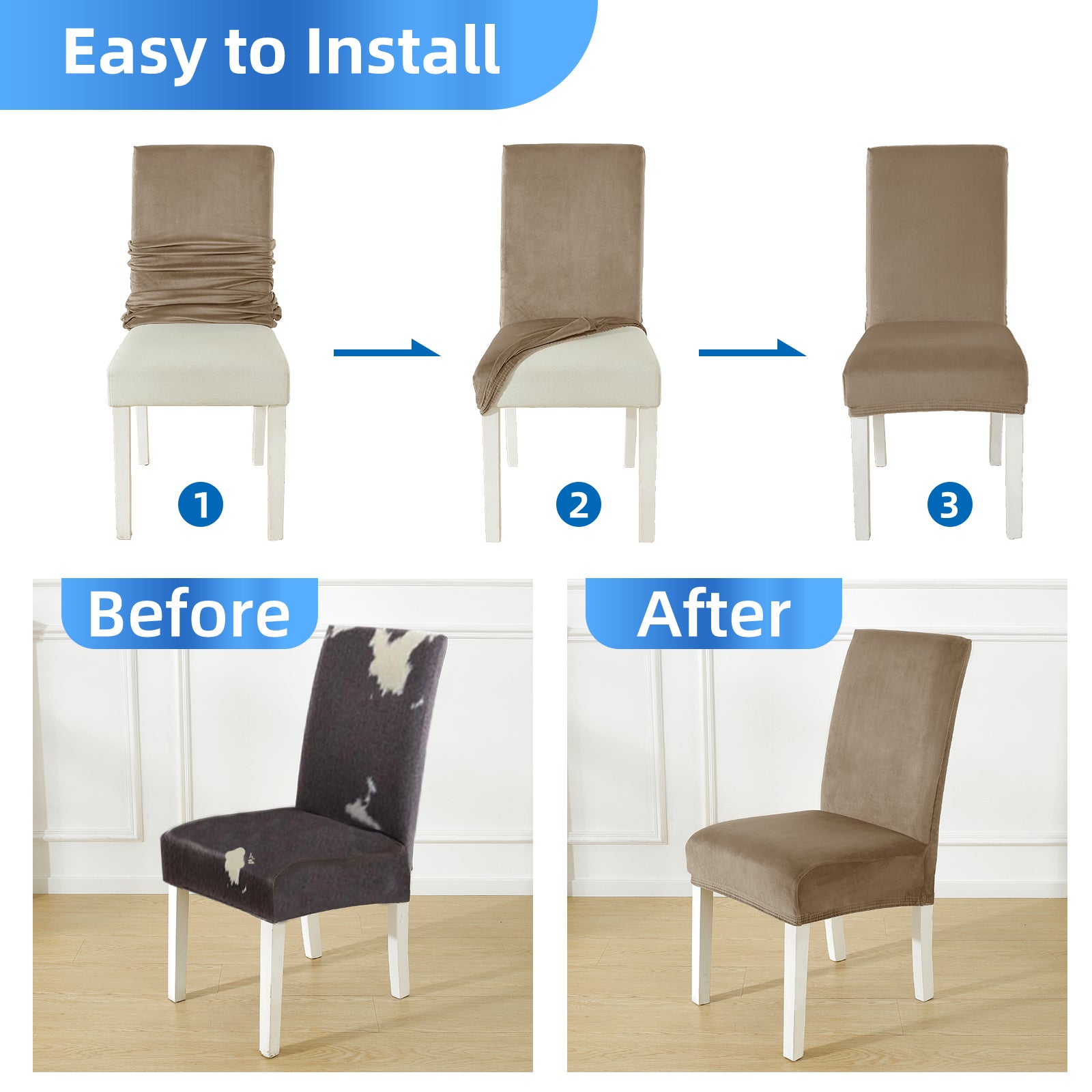 Easy to Install

1

2

3

Before

After