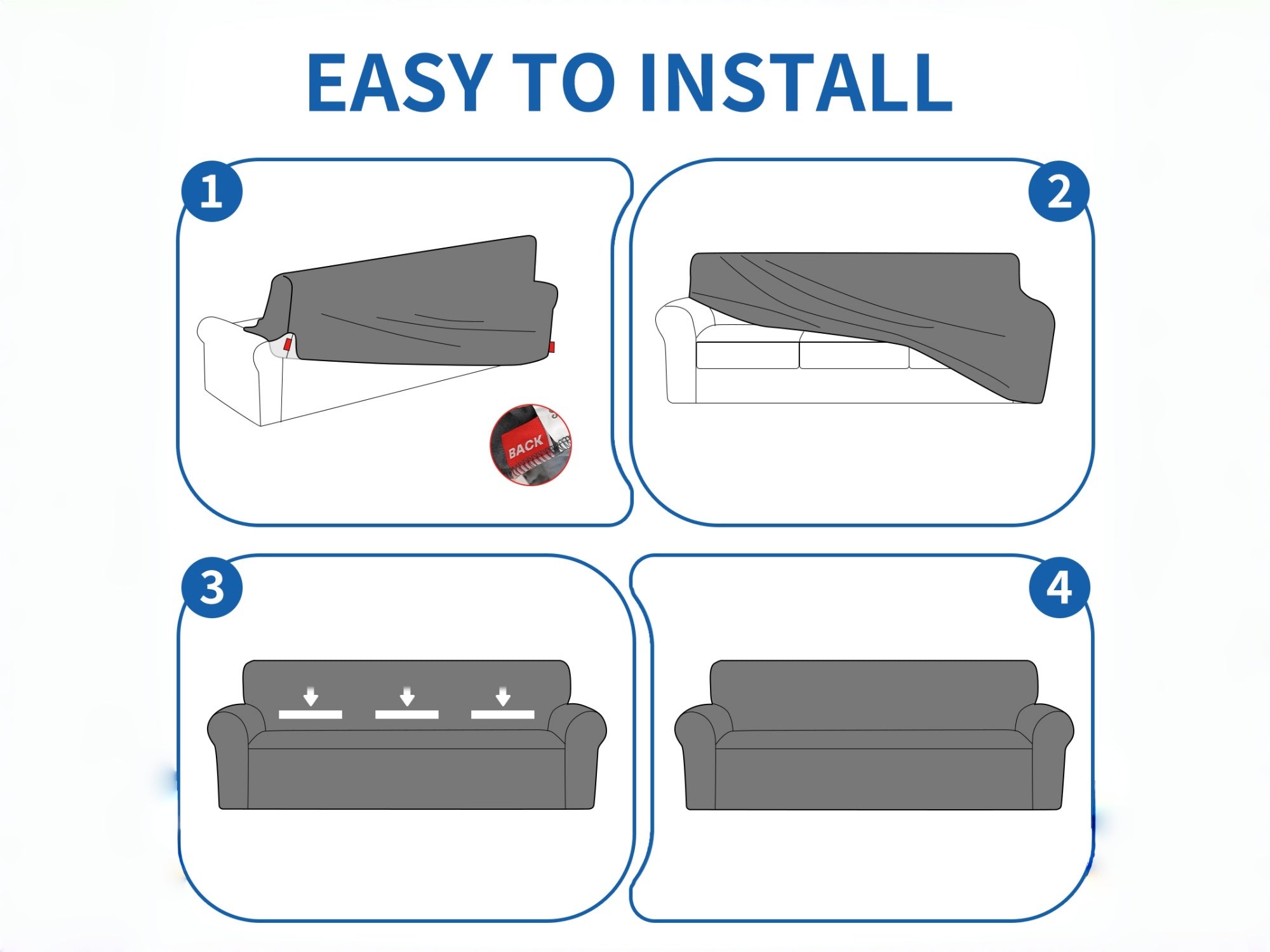 EASY TO INSTALL

1

BACK

2

3

4