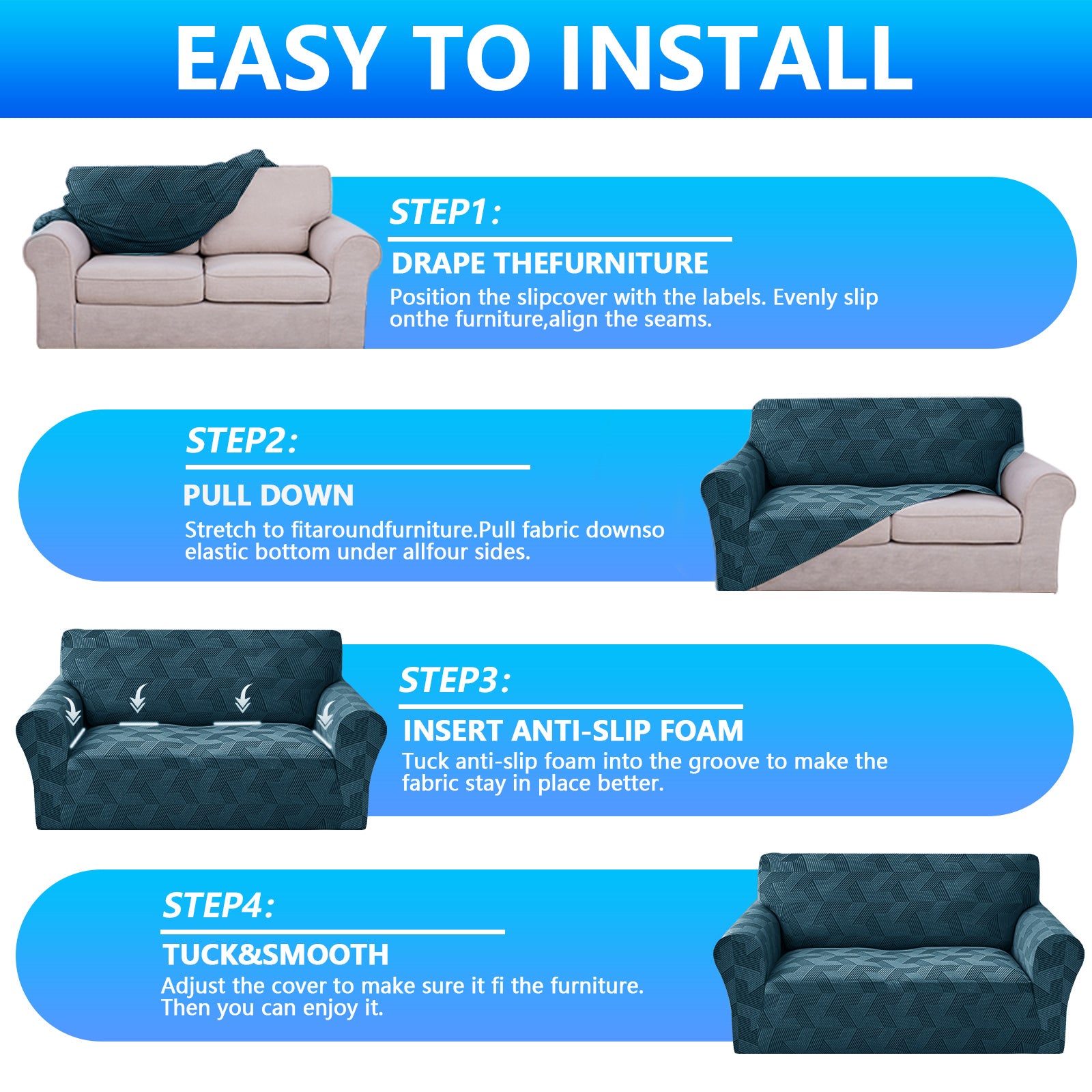 EASY TO INSTALL

STEP1:

DRAPE THEFURNITURE

Position the slipcover with the labels. Evenly slip onthe furniture,align the seams.

STEP2:

PULL DOWN

Stretch to fitaroundfurniture.Pull fabric downso elastic bottom under allfour sides.

STEP3:

INSERT ANTI-SLIP FOAM

Tuck anti-slip foam into the groove to make the fabric stay in place better.

STEP4:

TUCK&SMOOTH

Adjust the cover to make sure it fi the furniture. Then you can enjoy it.