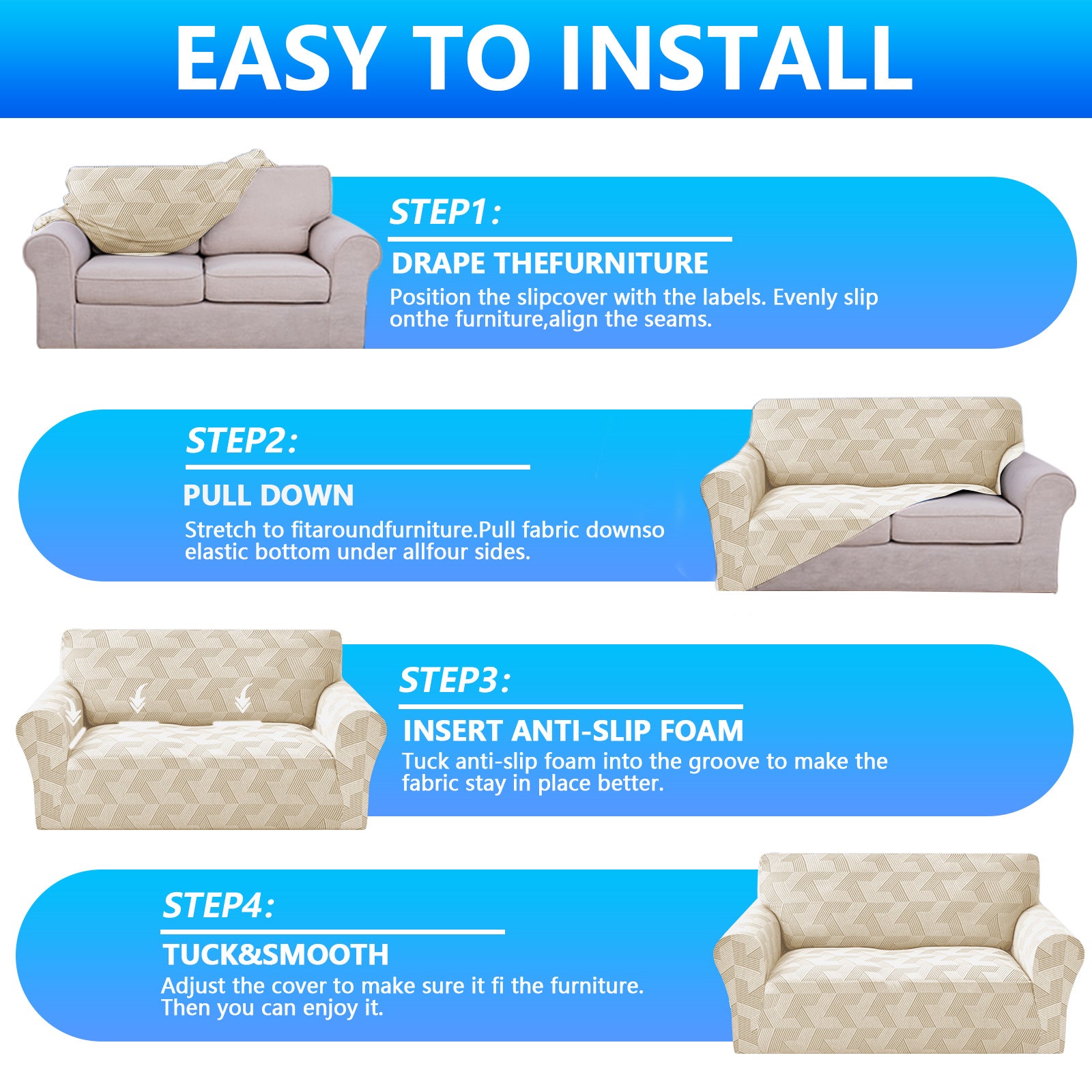 EASY TO INSTALL

STEP1:

DRAPE THEFURNITURE

Position the slipcover with the labels. Evenly slip onthe furniture,align the seams.

STEP2:

PULL DOWN

Stretch to fitaroundfurniture.Pull fabric downso elastic bottom under allfour sides.

STEP3:

INSERT ANTI-SLIP FOAM

Tuck anti-slip foam into the groove to make the fabric stay in place better.

STEP4:

TUCK&SMOOTH

Adjust the cover to make sure it fi the furniture. Then you can enjoy it.