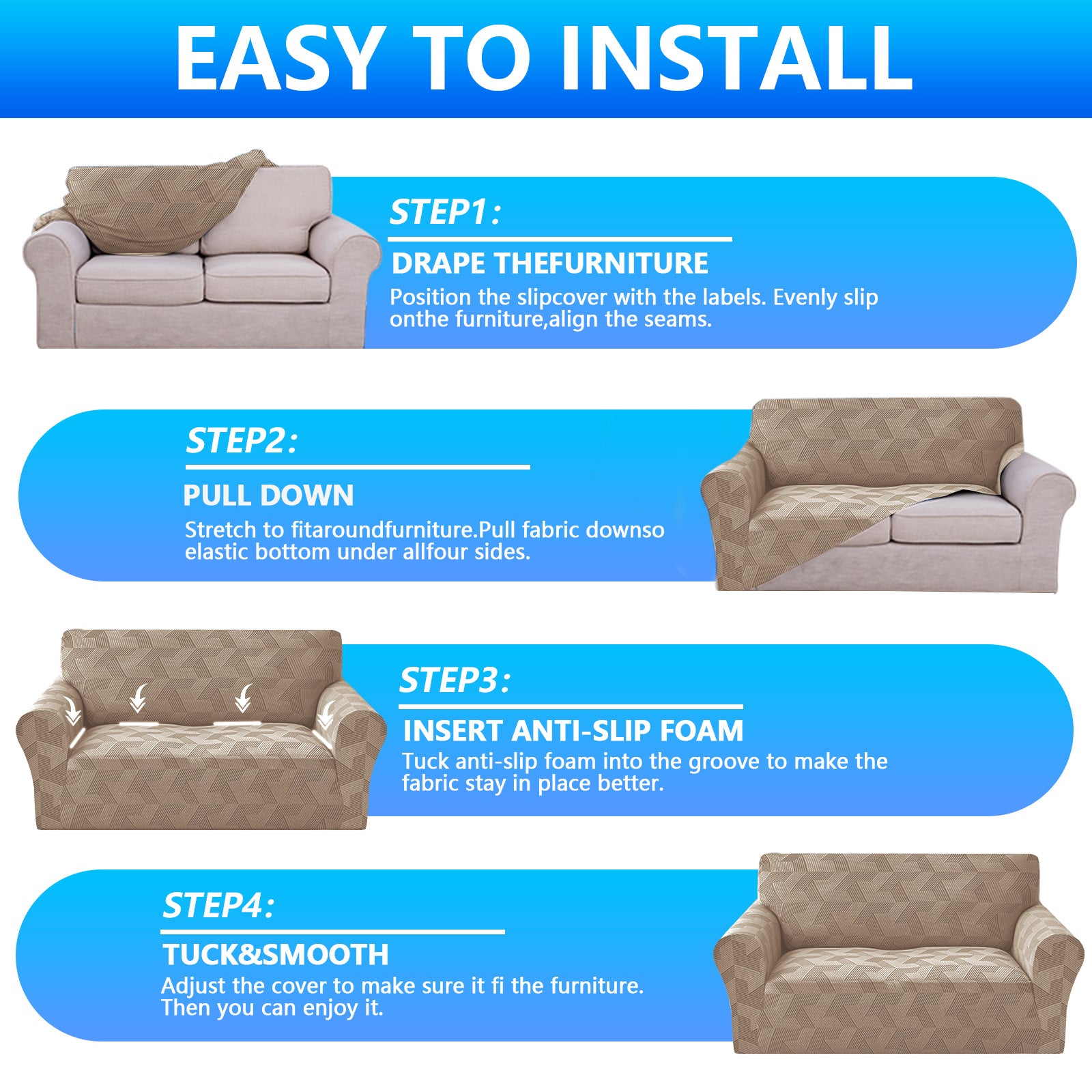 EASY TO INSTALL

STEP1:
DRAPE THEFURNITURE
Position the slipcover with the labels. Evenly slip onthe furniture,align the seams.

STEP2:
PULL DOWN
Stretch to fitaroundfurniture.Pull fabric downso elastic bottom under allfour sides.

STEP3:
INSERT ANTI-SLIP FOAM
Tuck anti-slip foam into the groove to make the fabric stay in place better.

STEP4:
TUCK&SMOOTH
Adjust the cover to make sure it fi the furniture. Then you can enjoy it.