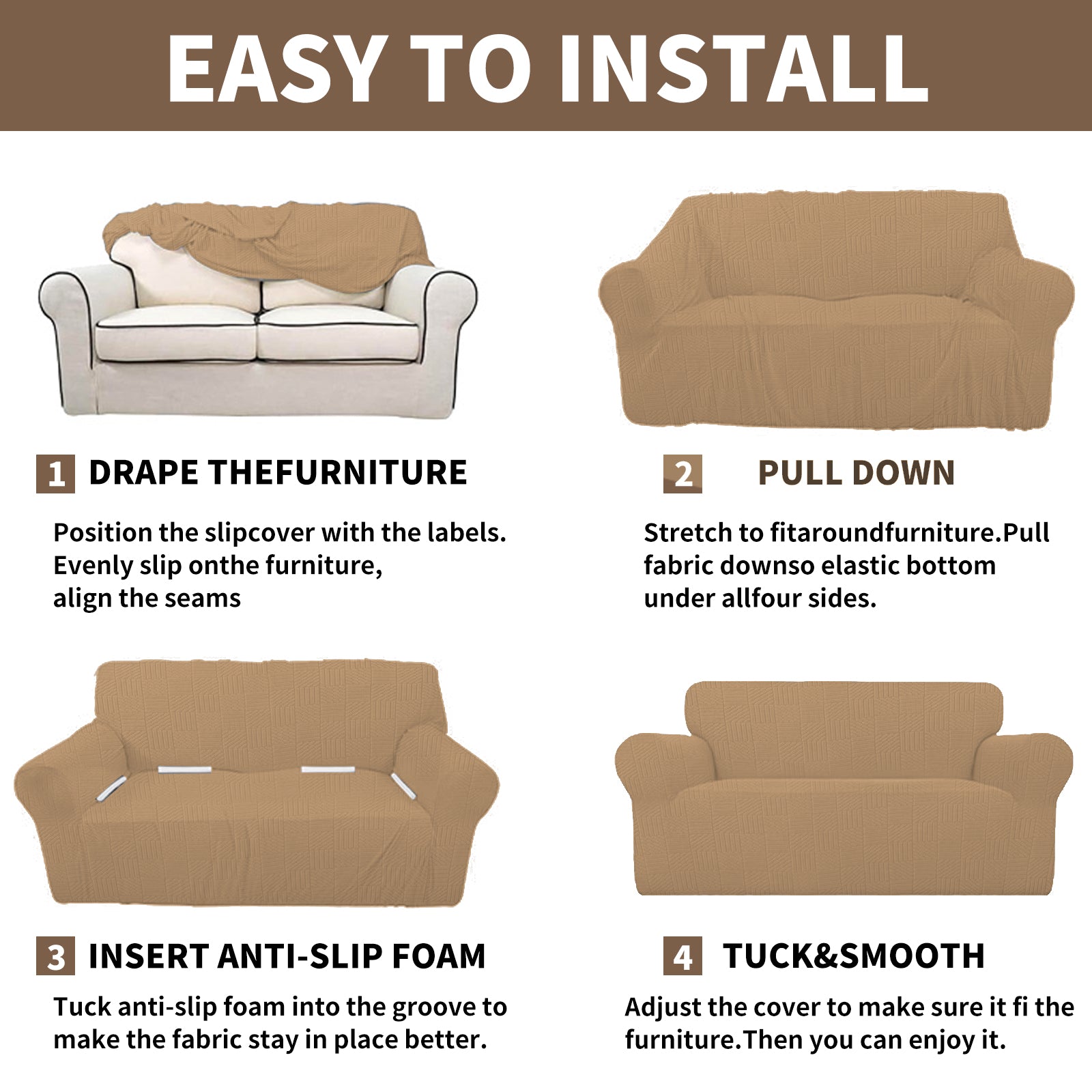 EASY TO INSTALL

1 DRAPE THEFURNITURE

Position the slipcover with the labels. Evenly slip onthe furniture, align the seams

2 PULL DOWN

Stretch to fitaroundfurniture.Pull fabric downso elastic bottom under allfour sides.

3 INSERT ANTI-SLIP FOAM

Tuck anti-slip foam into the groove to make the fabric stay in place better.

4 TUCK&SMOOTH

Adjust the cover to make sure it fi the furniture.Then you can enjoy it.