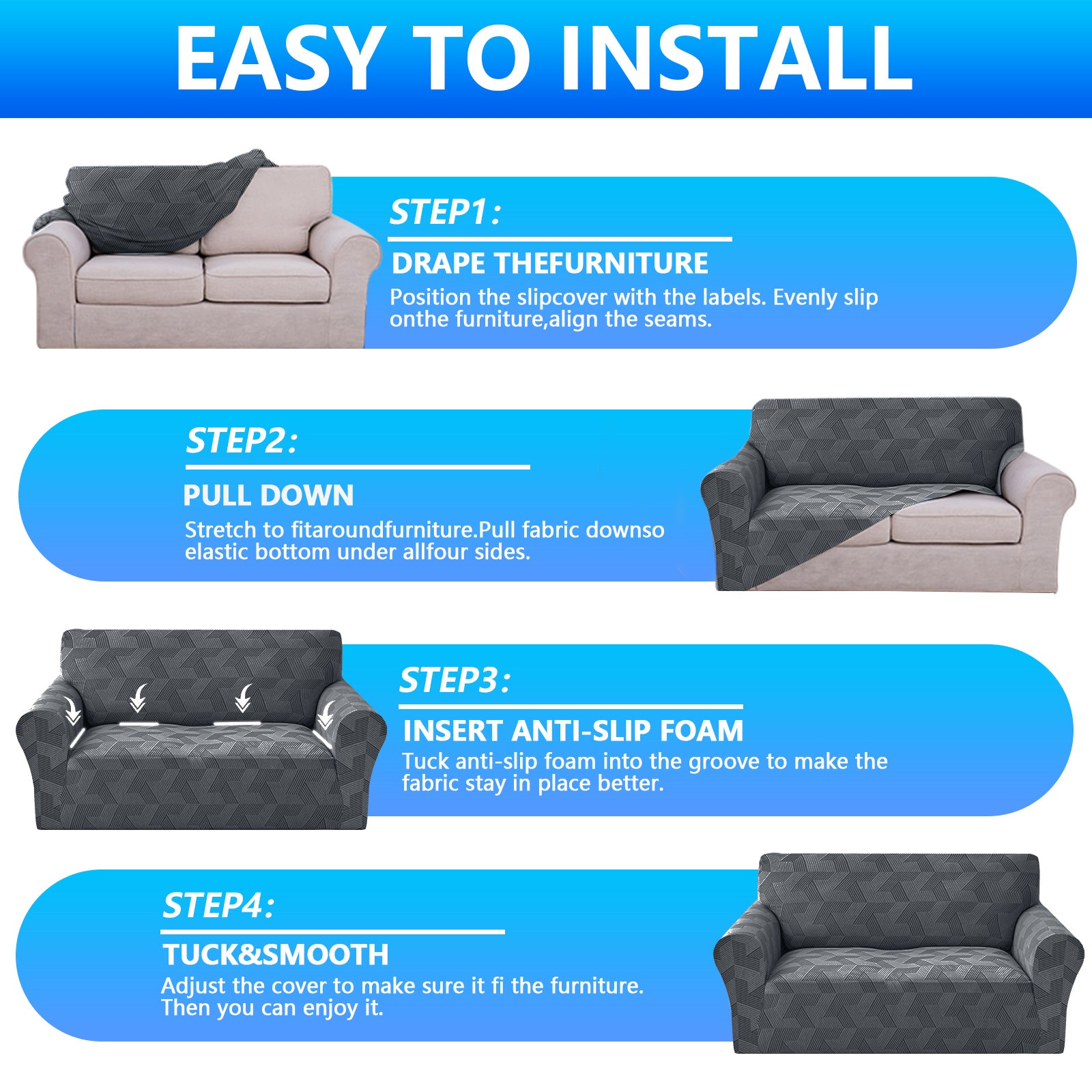 EASY TO INSTALL

STEP1:

DRAPE THEFURNITURE

Position the slipcover with the labels. Evenly slip onthe furniture,align the seams.

STEP2:

PULL DOWN

Stretch to fitaroundfurniture.Pull fabric downso elastic bottom under allfour sides.

STEP3:

INSERT ANTI-SLIP FOAM

Tuck anti-slip foam into the groove to make the fabric stay in place better.

STEP4:

TUCK&SMOOTH

Adjust the cover to make sure it fi the furniture. Then you can enjoy it.