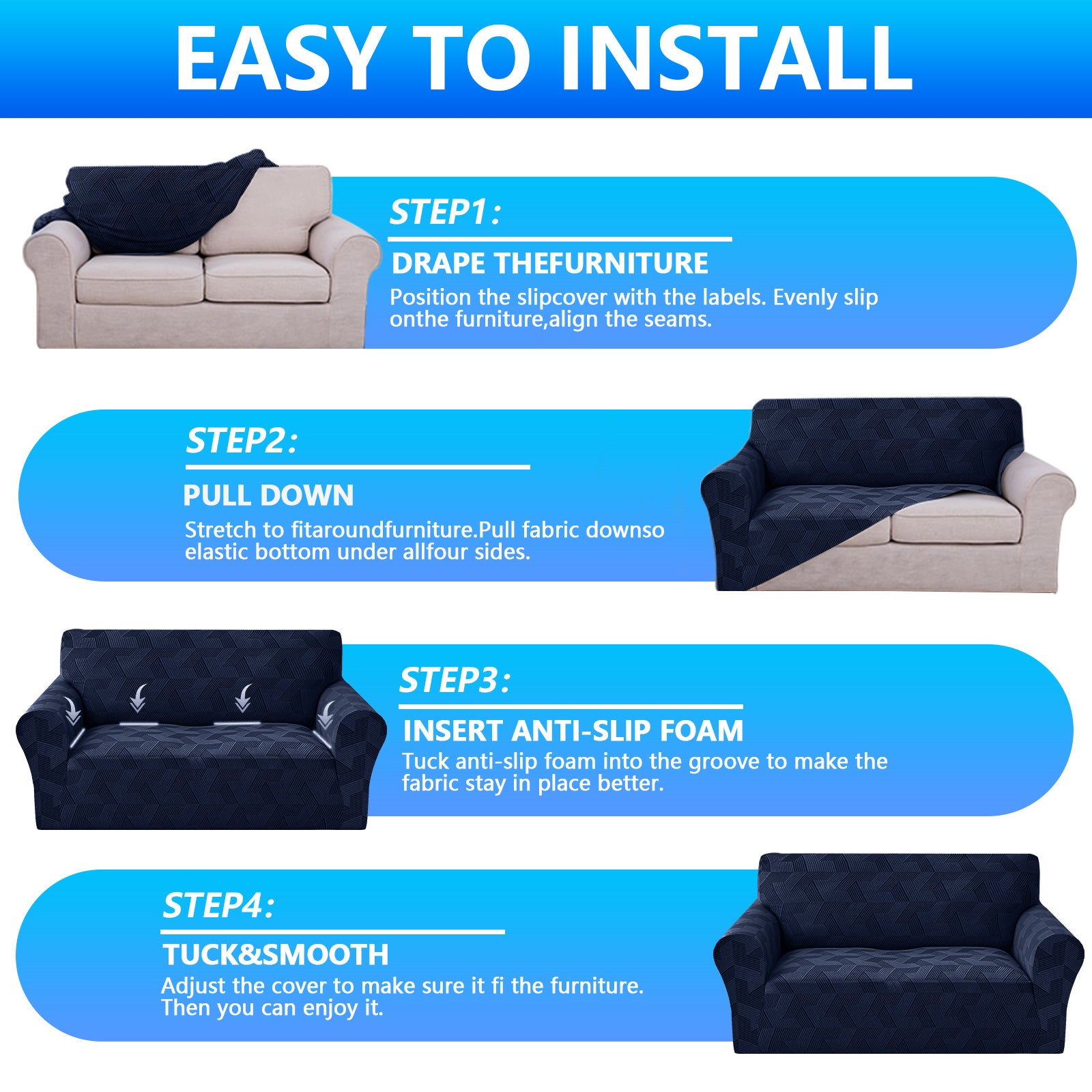 EASY TO INSTALL

STEP1:

DRAPE THEFURNITURE

Position the slipcover with the labels. Evenly slip onthe furniture,align the seams.

STEP2:

PULL DOWN

Stretch to fitaroundfurniture.Pull fabric downso elastic bottom under allfour sides.

STEP3:

INSERT ANTI-SLIP FOAM

Tuck anti-slip foam into the groove to make the fabric stay in place better.

STEP4:

TUCK&SMOOTH

Adjust the cover to make sure it fi the furniture. Then you can enjoy it.