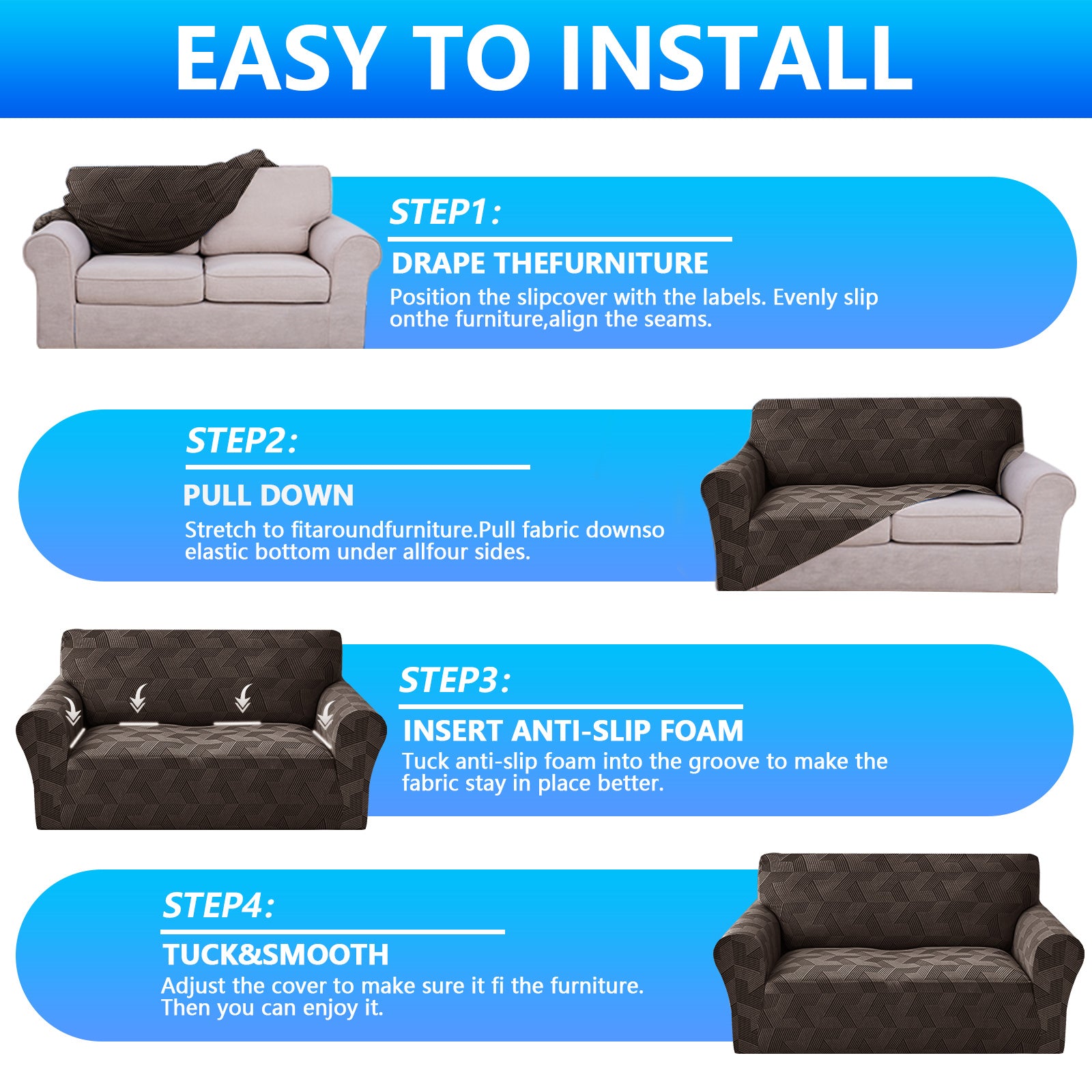 EASY TO INSTALL

STEP1:

DRAPE THEFURNITURE

Position the slipcover with the labels. Evenly slip onthe furniture,align the seams.

STEP2:

PULL DOWN

Stretch to fitaroundfurniture.Pull fabric downso elastic bottom under allfour sides.

STEP3:

INSERT ANTI-SLIP FOAM

Tuck anti-slip foam into the groove to make the fabric stay in place better.

STEP4:

TUCK&SMOOTH

Adjust the cover to make sure it fi the furniture. Then you can enjoy it.