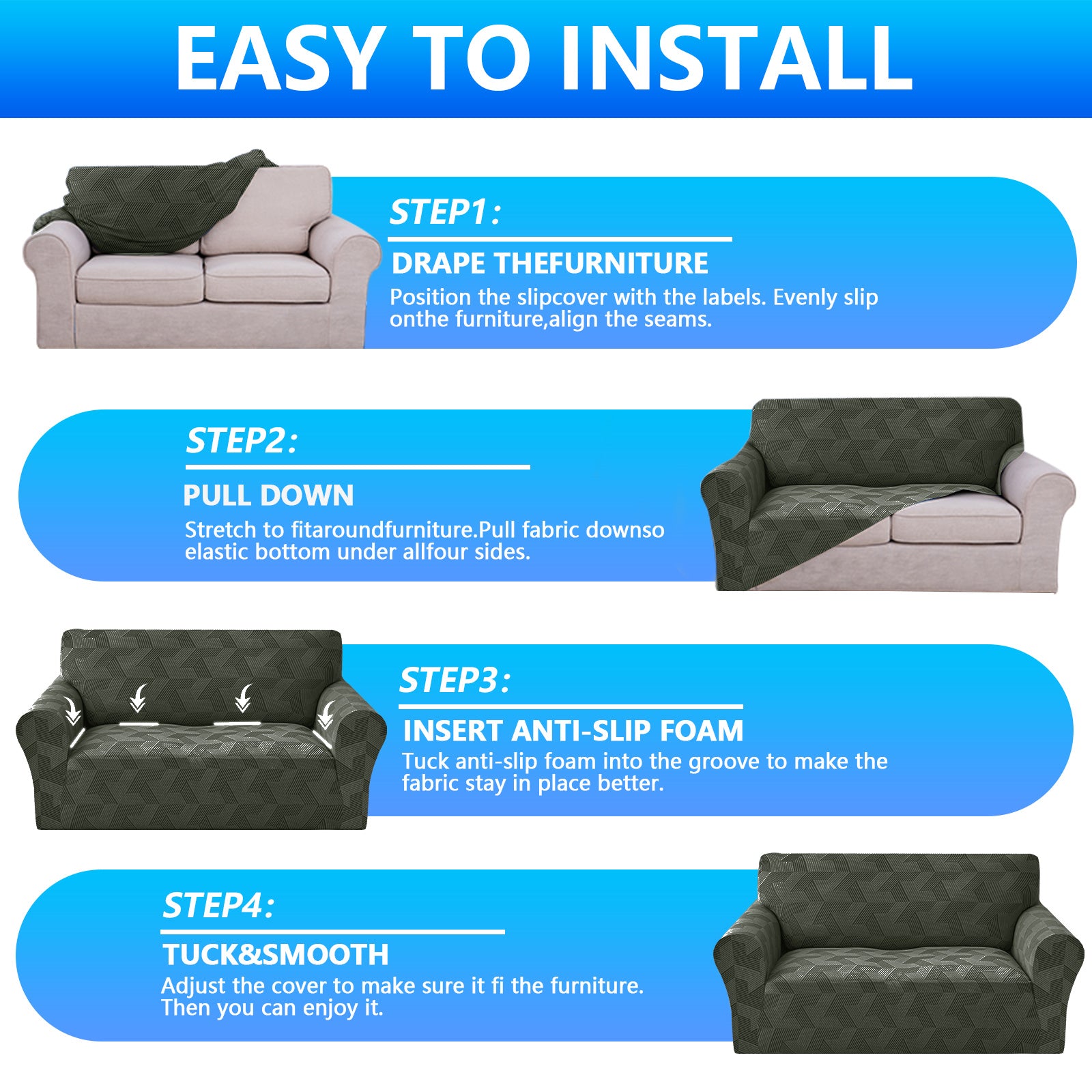 EASY TO INSTALL

STEP1:

DRAPE THEFURNITURE

Position the slipcover with the labels. Evenly slip onthe furniture,align the seams.

STEP2:

PULL DOWN

Stretch to fitaroundfurniture.Pull fabric downso elastic bottom under allfour sides.

STEP3:

INSERT ANTI-SLIP FOAM

Tuck anti-slip foam into the groove to make the fabric stay in place better.

STEP4:

TUCK&SMOOTH

Adjust the cover to make sure it fi the furniture. Then you can enjoy it.