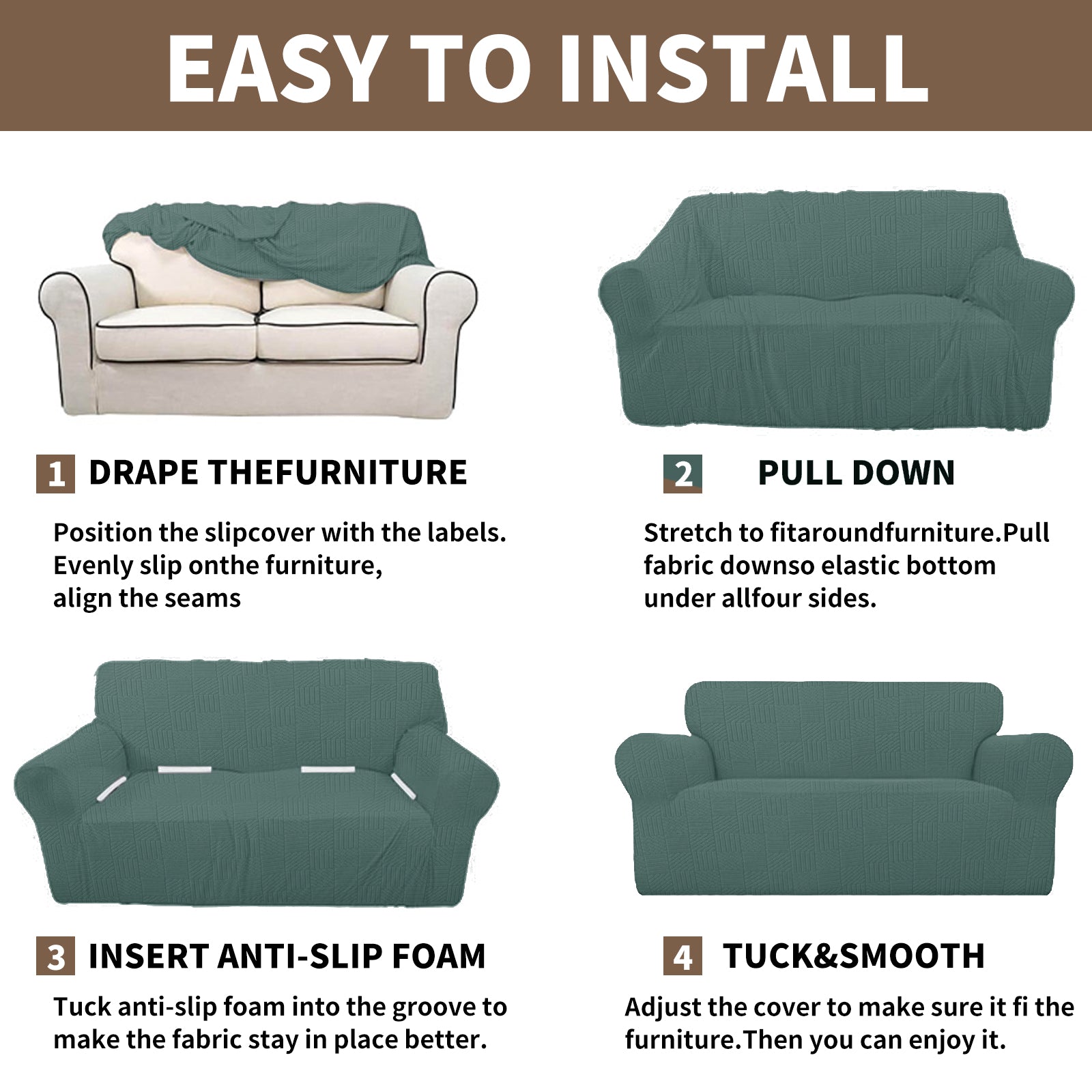 EASY TO INSTALL

1 DRAPE THEFURNITURE

Position the slipcover with the labels. Evenly slip onthe furniture, align the seams

2 PULL DOWN

Stretch to fitaroundfurniture.Pull fabric downso elastic bottom under allfour sides.

3 INSERT ANTI-SLIP FOAM

Tuck anti-slip foam into the groove to make the fabric stay in place better.

4 TUCK&SMOOTH

Adjust the cover to make sure it fi the furniture.Then you can enjoy it.