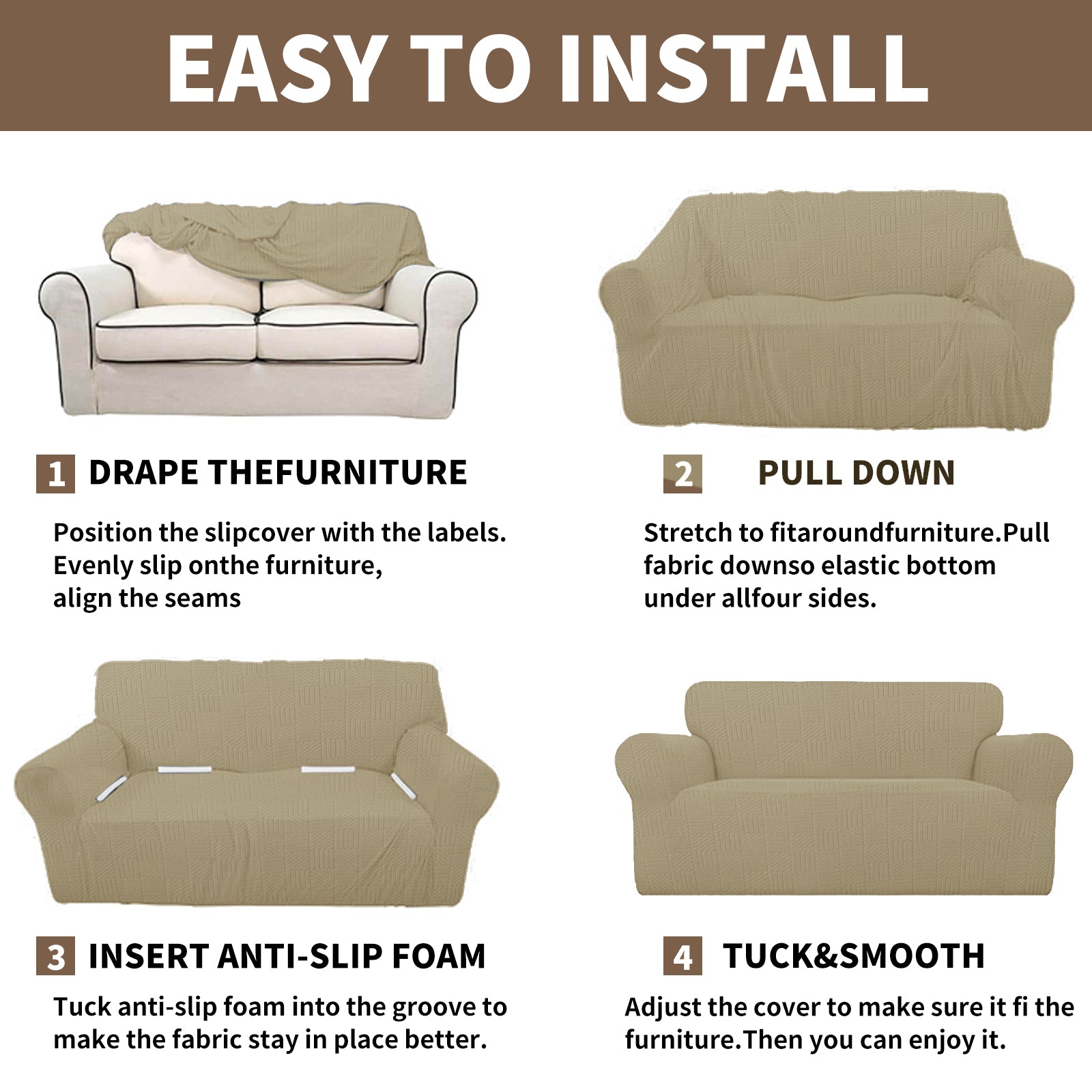 EASY TO INSTALL

1 DRAPE THEFURNITURE

Position the slipcover with the labels. Evenly slip onthe furniture, align the seams

2 PULL DOWN

Stretch to fitaroundfurniture.Pull fabric downso elastic bottom under allfour sides.

3 INSERT ANTI-SLIP FOAM

Tuck anti-slip foam into the groove to make the fabric stay in place better.

4 TUCK&SMOOTH

Adjust the cover to make sure it fi the furniture.Then you can enjoy it.