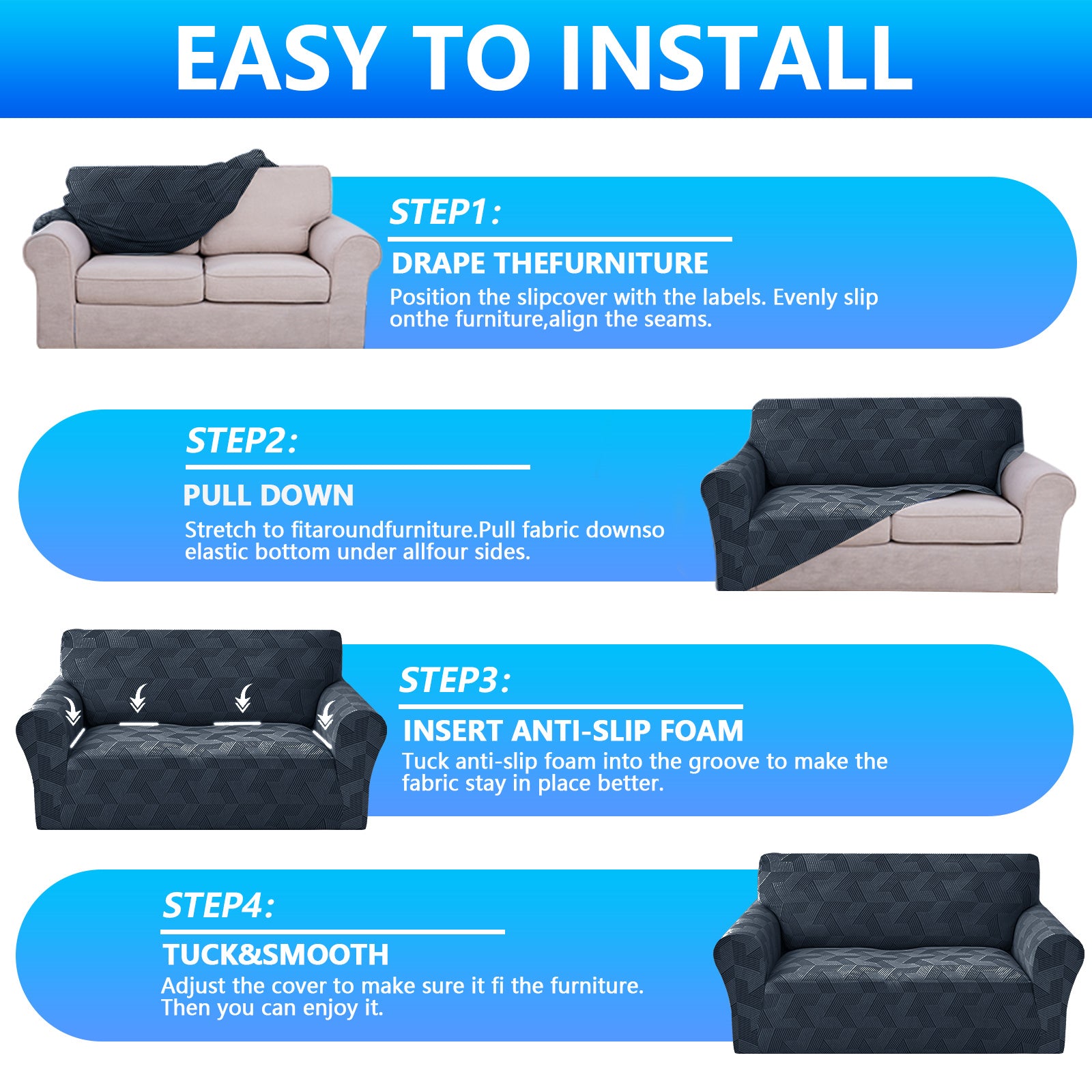 EASY TO INSTALL

STEP1:

DRAPE THEFURNITURE

Position the slipcover with the labels. Evenly slip onthe furniture,align the seams.

STEP2:

PULL DOWN

Stretch to fitaroundfurniture.Pull fabric downso elastic bottom under allfour sides.

STEP3:

INSERT ANTI-SLIP FOAM

Tuck anti-slip foam into the groove to make the fabric stay in place better.

STEP4:

TUCK&SMOOTH

Adjust the cover to make sure it fi the furniture. Then you can enjoy it.