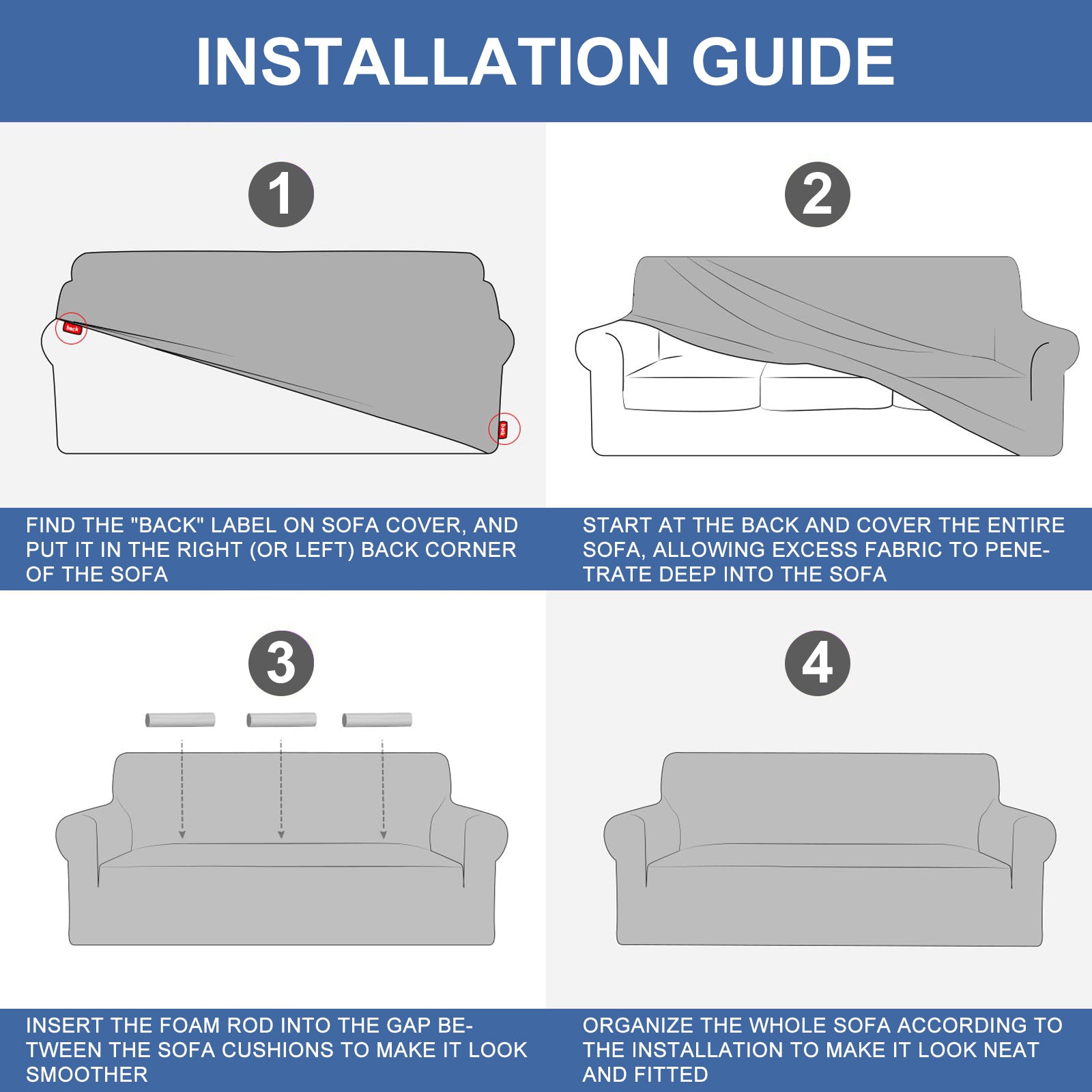 INSTALLATION GUIDE

1

back

back

FIND THE "BACK" LABEL ON SOFA COVER, AND PUT IT IN THE RIGHT (OR LEFT) BACK CORNER OF THE SOFA

2

START AT THE BACK AND COVER THE ENTIRE SOFA, ALLOWING EXCESS FABRIC TO PENETRATE DEEP INTO THE SOFA

3

INSERT THE FOAM ROD INTO THE GAP BETWEEN THE SOFA CUSHIONS TO MAKE IT LOOK SMOOTHER

4

ORGANIZE THE WHOLE SOFA ACCORDING TO THE INSTALLATION TO MAKE IT LOOK NEAT AND FITTED