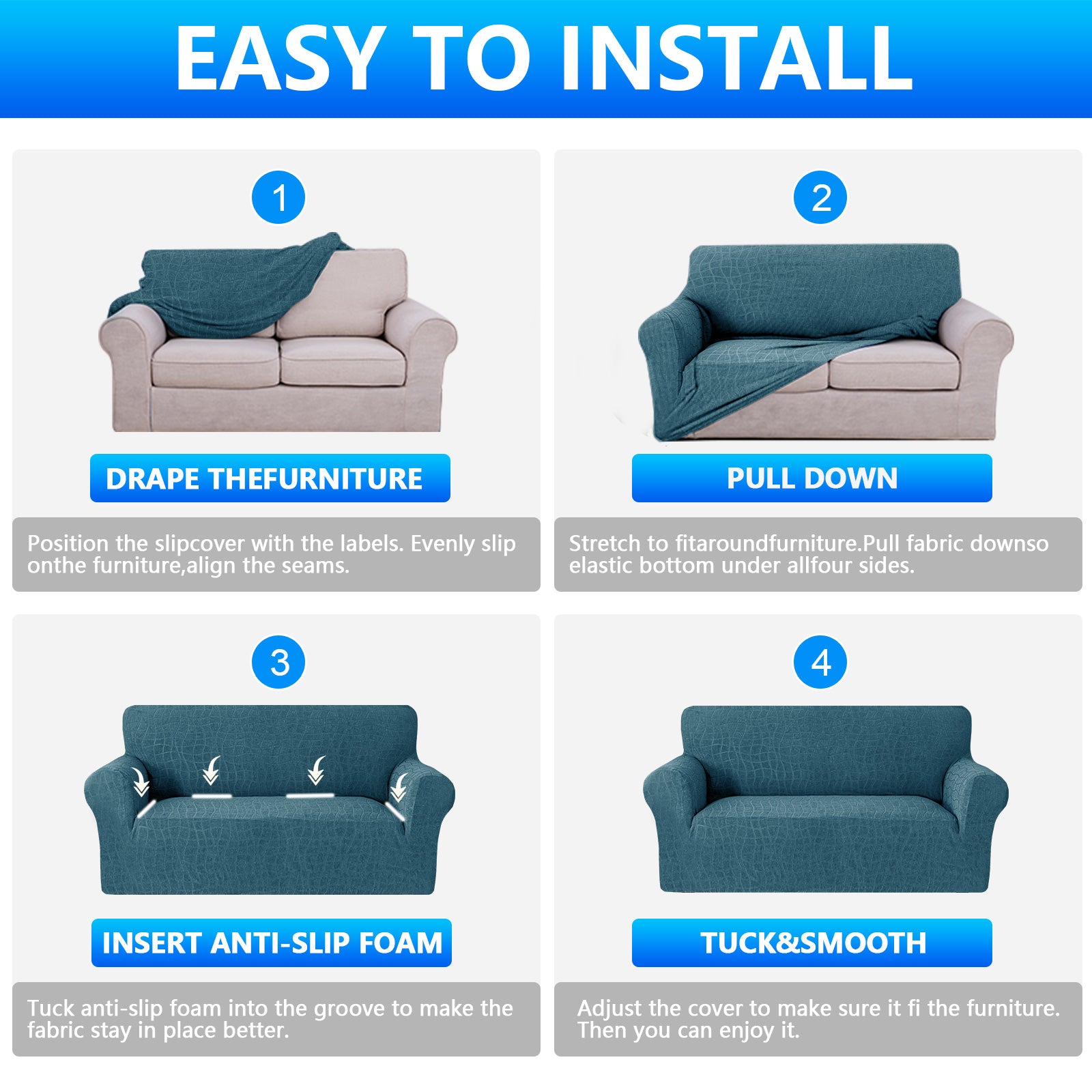 EASY TO INSTALL

1

DRAPE THEFURNITURE

Position the slipcover with the labels. Evenly slip onthe furniture,align the seams.

2

PULL DOWN

Stretch to fitaroundfurniture.Pull fabric downso elastic bottom under allfour sides.

3

INSERT ANTI-SLIP FOAM

Tuck anti-slip foam into the groove to make the fabric stay in place better.

4

TUCK&SMOOTH

Adjust the cover to make sure it fi the furniture. Then you can enjoy it.