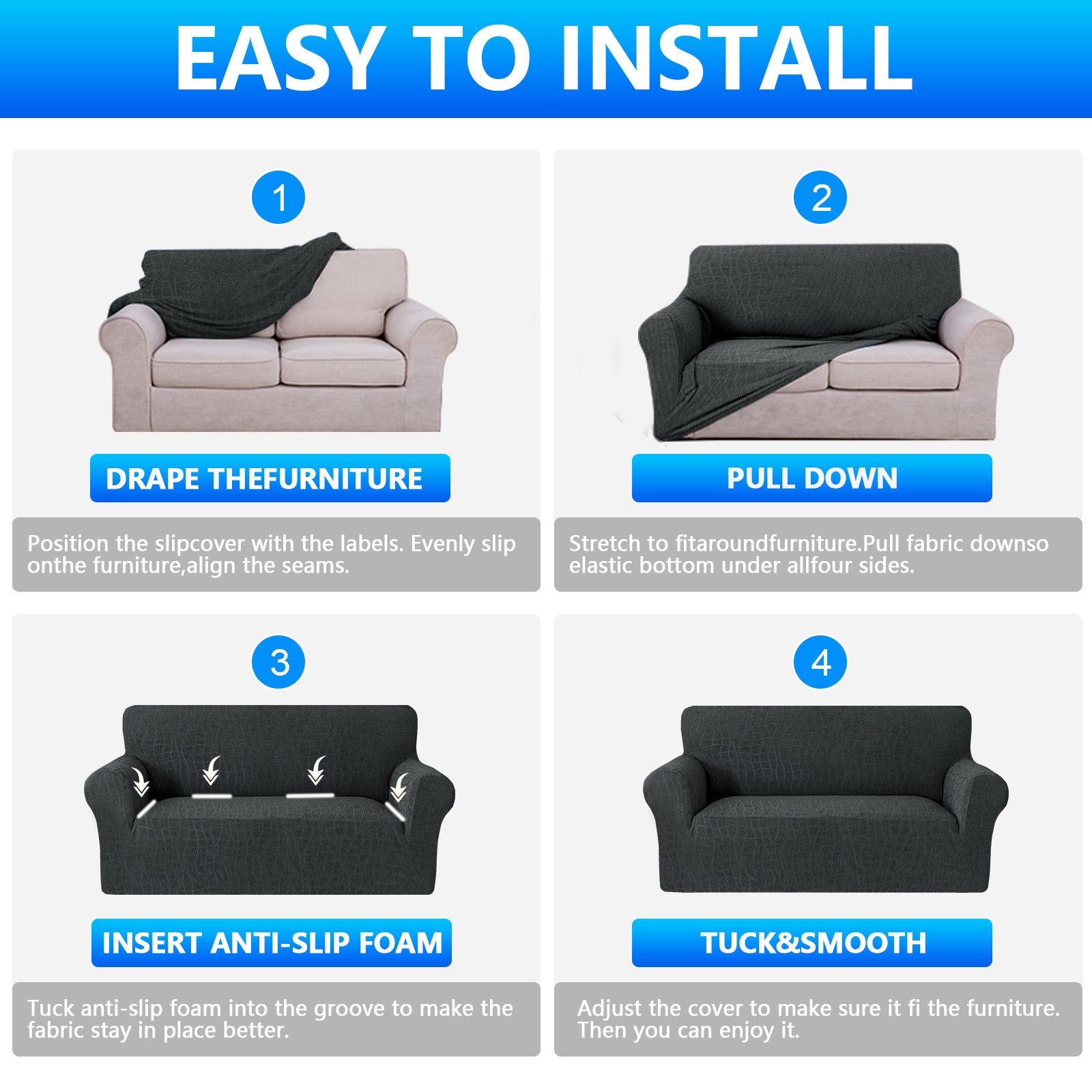 EASY TO INSTALL

1

DRAPE THEFURNITURE

Position the slipcover with the labels. Evenly slip onthe furniture,align the seams.

2

PULL DOWN

Stretch to fitaroundfurniture.Pull fabric downso elastic bottom under allfour sides.

3

INSERT ANTI-SLIP FOAM

Tuck anti-slip foam into the groove to make the fabric stay in place better.

4

TUCK&SMOOTH

Adjust the cover to make sure it fi the furniture. Then you can enjoy it.