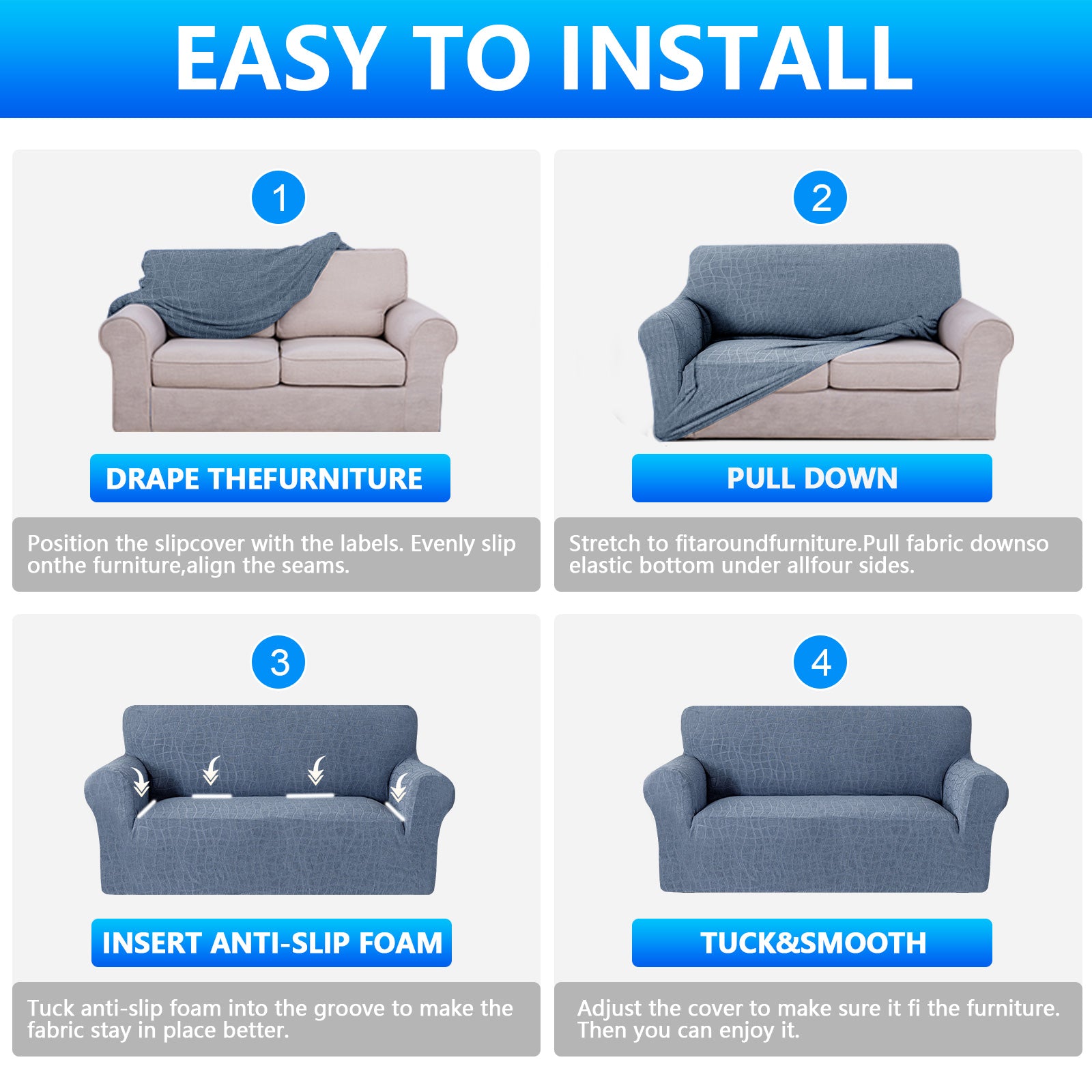 EASY TO INSTALL

1

DRAPE THEFURNITURE

Position the slipcover with the labels. Evenly slip onthe furniture,align the seams.

2

PULL DOWN

Stretch to fitaroundfurniture.Pull fabric downso elastic bottom under allfour sides.

3

INSERT ANTI-SLIP FOAM

Tuck anti-slip foam into the groove to make the fabric stay in place better.

4

TUCK&SMOOTH

Adjust the cover to make sure it fi the furniture. Then you can enjoy it.