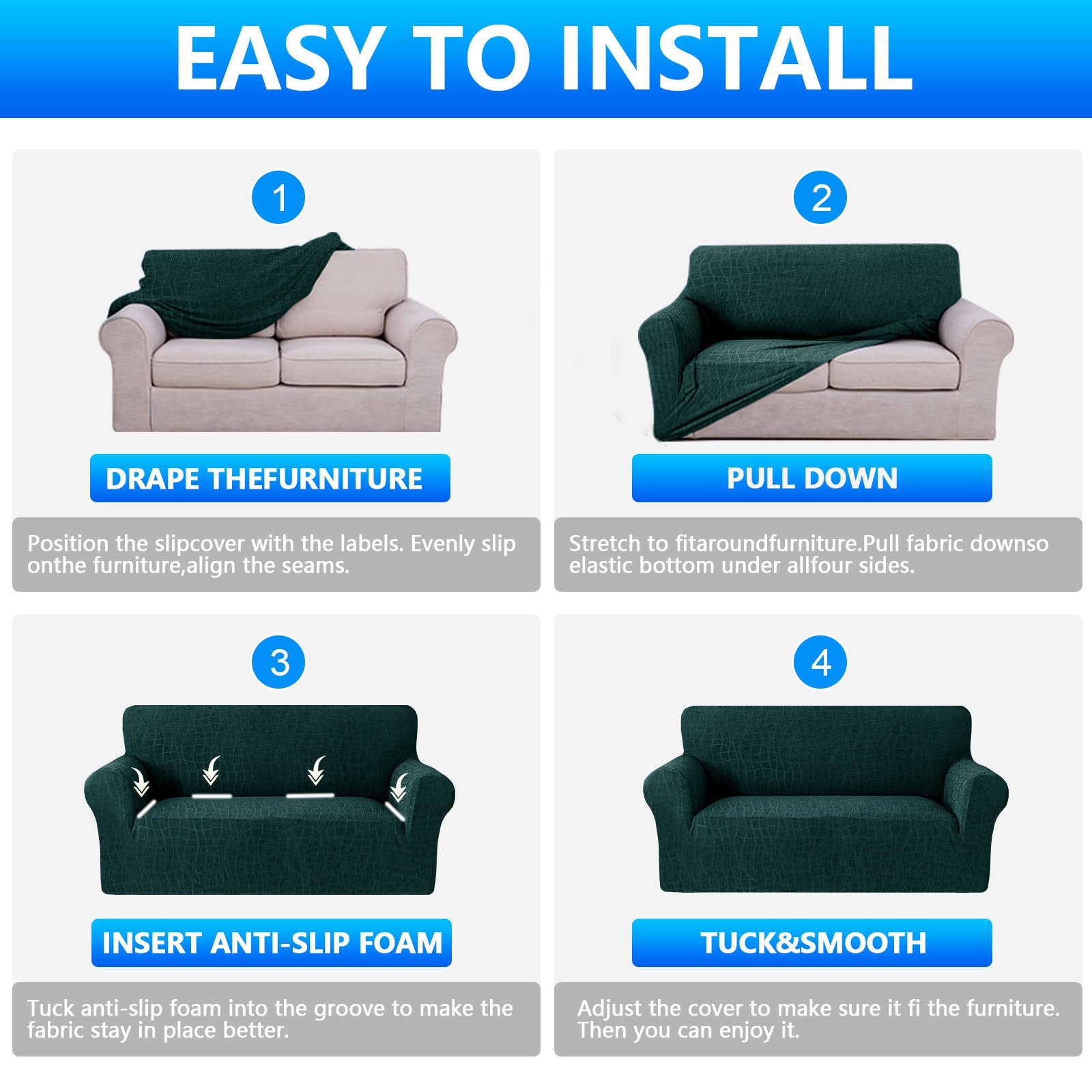 EASY TO INSTALL

1

DRAPE THEFURNITURE

Position the slipcover with the labels. Evenly slip onthe furniture,align the seams.

2

PULL DOWN

Stretch to fitaroundfurniture.Pull fabric downso elastic bottom under allfour sides.

3

INSERT ANTI-SLIP FOAM

Tuck anti-slip foam into the groove to make the fabric stay in place better.

4

TUCK&SMOOTH

Adjust the cover to make sure it fi the furniture. Then you can enjoy it.