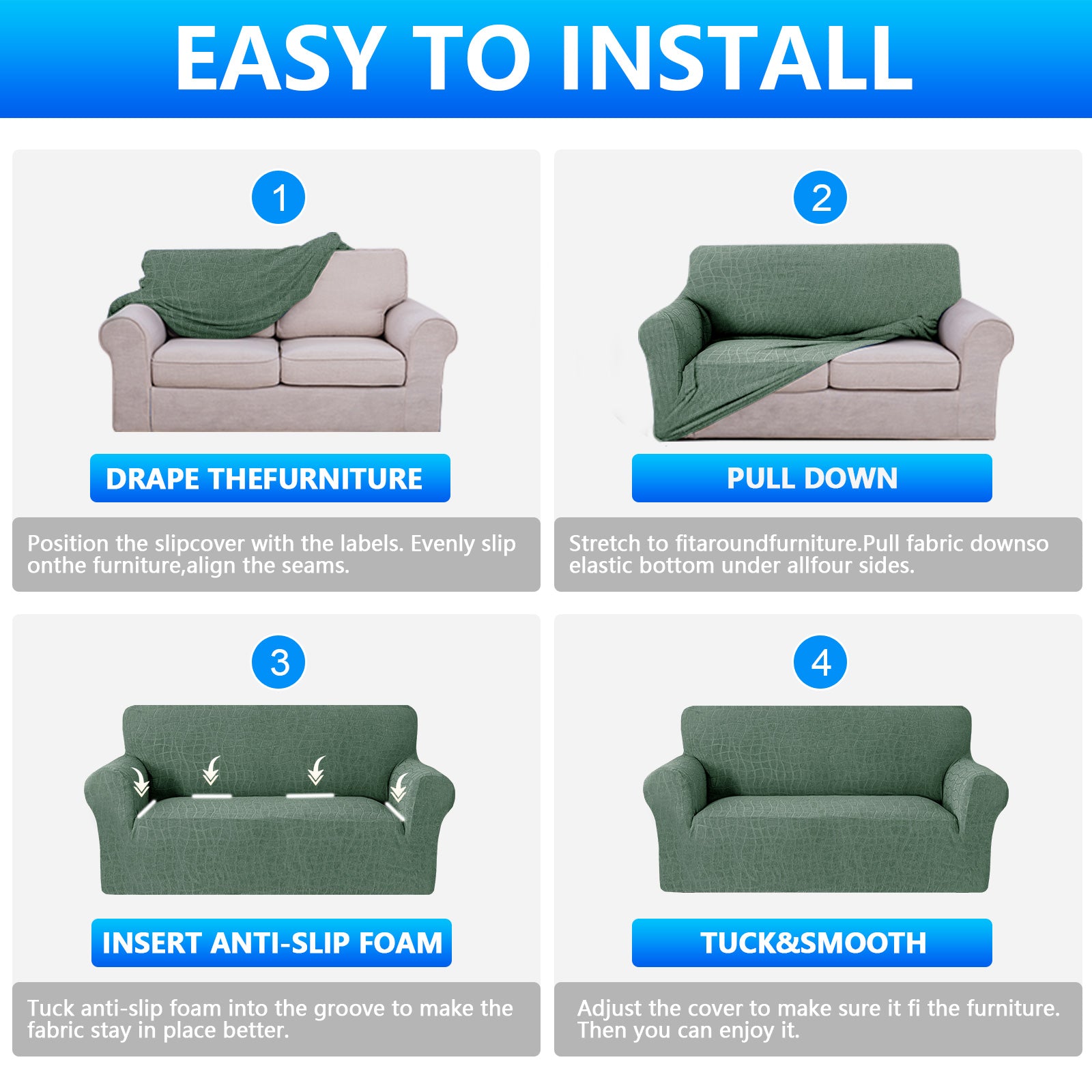 EASY TO INSTALL

1

DRAPE THEFURNITURE

Position the slipcover with the labels. Evenly slip onthe furniture,align the seams.

2

PULL DOWN

Stretch to fitaroundfurniture.Pull fabric downso elastic bottom under allfour sides.

3

INSERT ANTI-SLIP FOAM

Tuck anti-slip foam into the groove to make the fabric stay in place better.

4

TUCK&SMOOTH

Adjust the cover to make sure it fi the furniture. Then you can enjoy it.