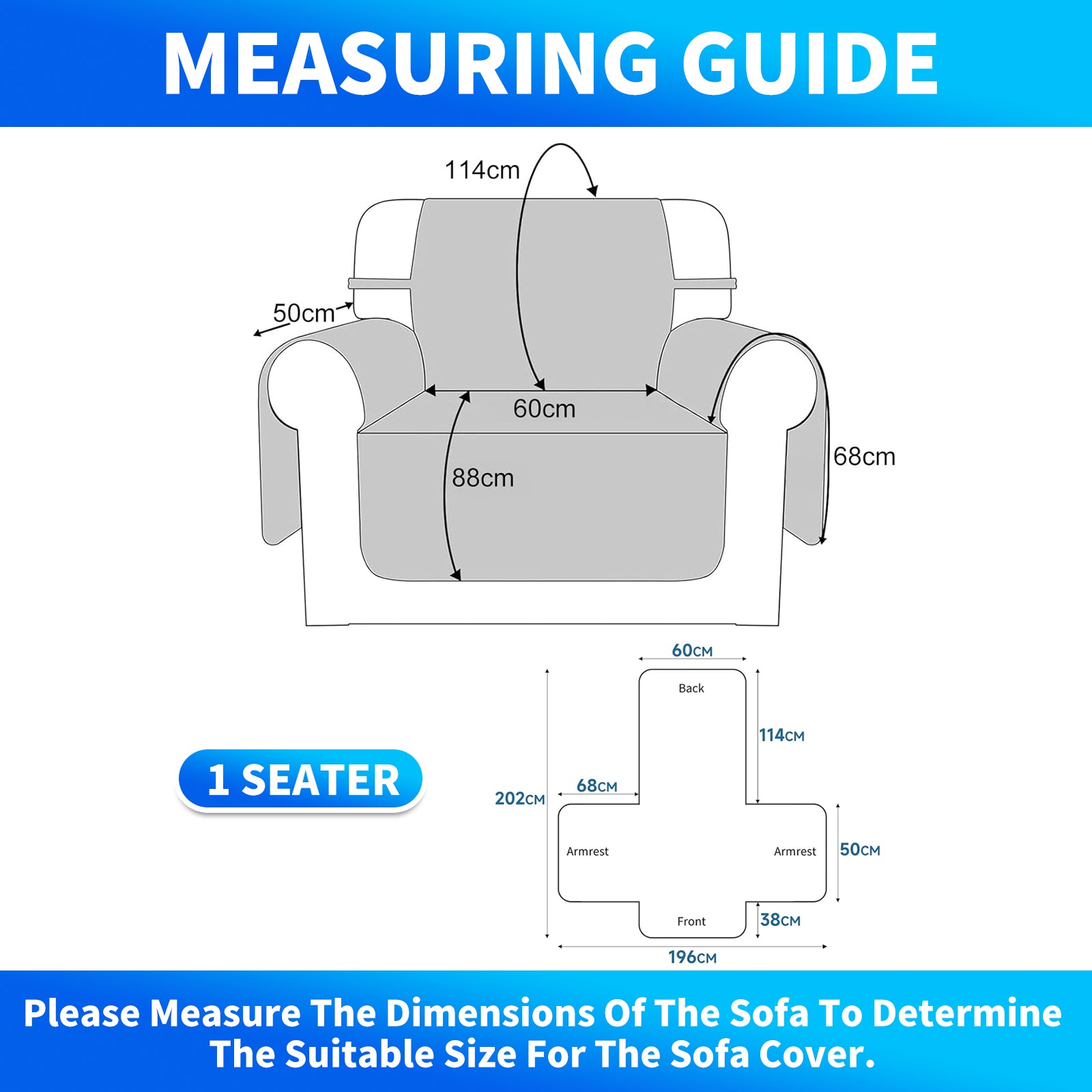 MEASURING GUIDE

114cm

50cm

60cm

88cm

68cm

1 SEATER

60CM

Back

114CM

202CM

68CM

Armrest

Armrest

50CM

Front

38CM

196CM

Please Measure The Dimensions Of The Sofa To Determine The Suitable Size For The Sofa Cover.