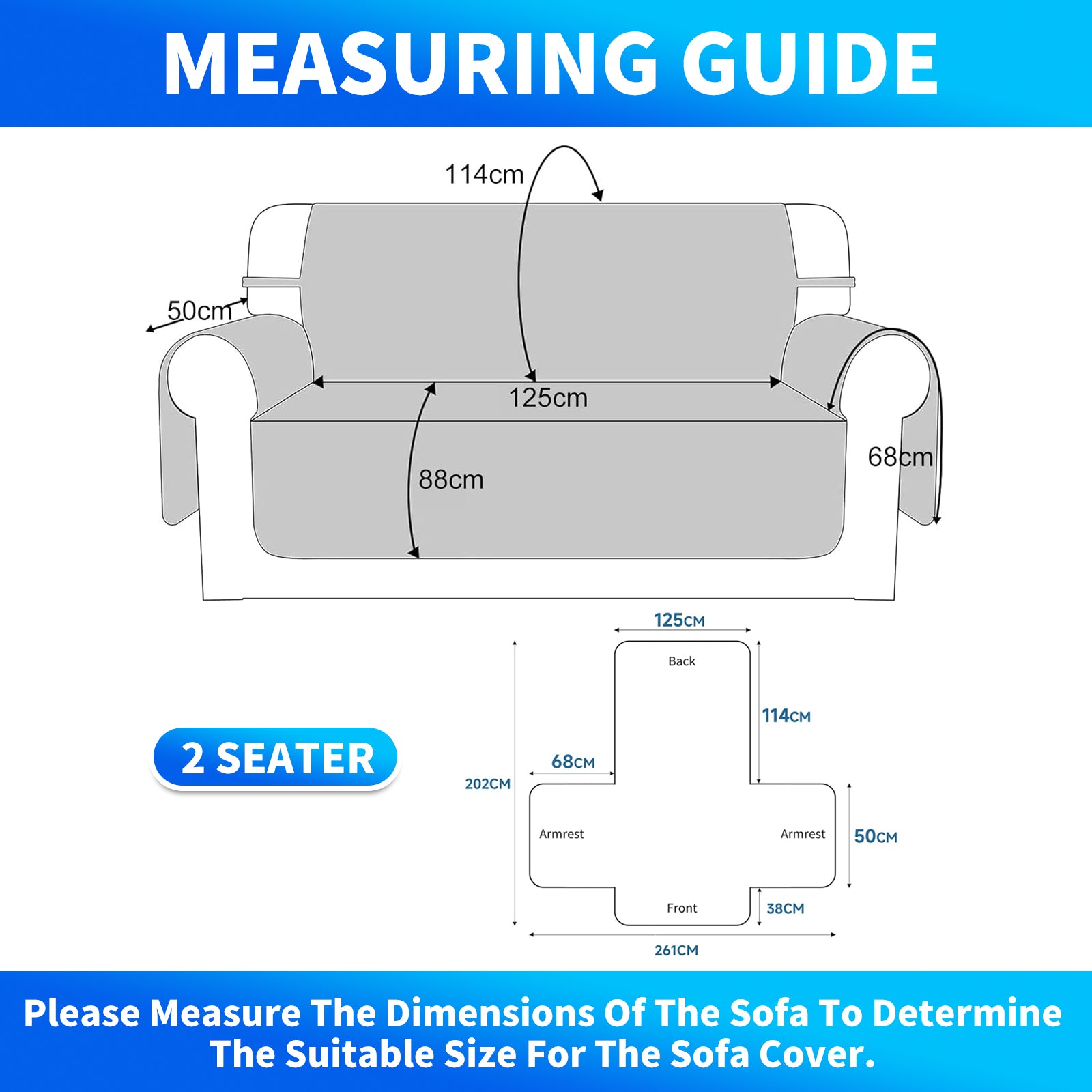 MEASURING GUIDE

114cm

50cm

125cm

88cm

68cm

2 SEATER

125CM

Back

114CM

68CM

202CM

Armrest

Armrest

50CM

Front

38CM

261CM

Please Measure The Dimensions Of The Sofa To Determine The Suitable Size For The Sofa Cover.