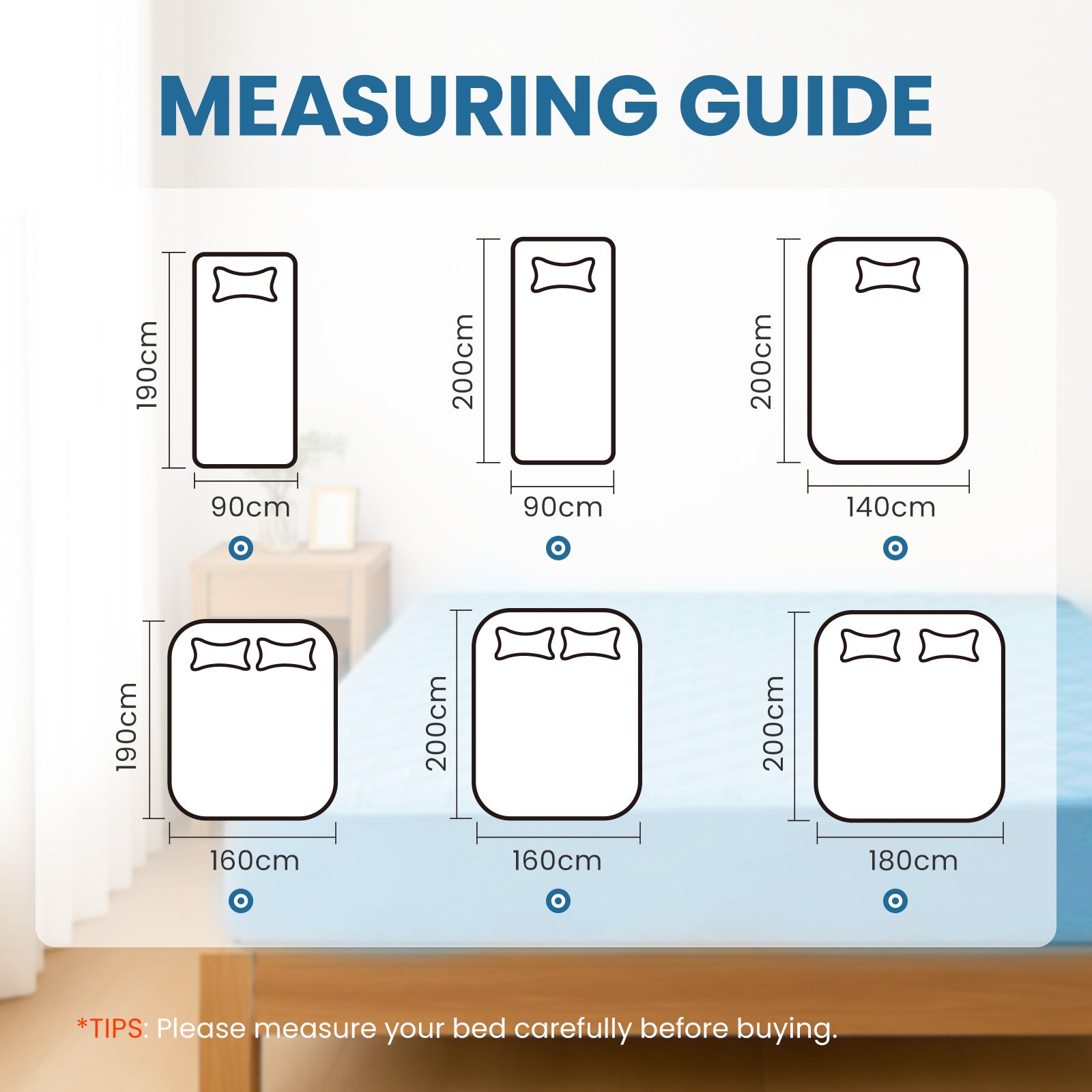 MEASURING GUIDE

190cm
90cm

200cm
90cm

200cm
140cm

190cm
160cm

200cm
160cm

200cm
180cm

*TIPS: Please measure your bed carefully before buying.