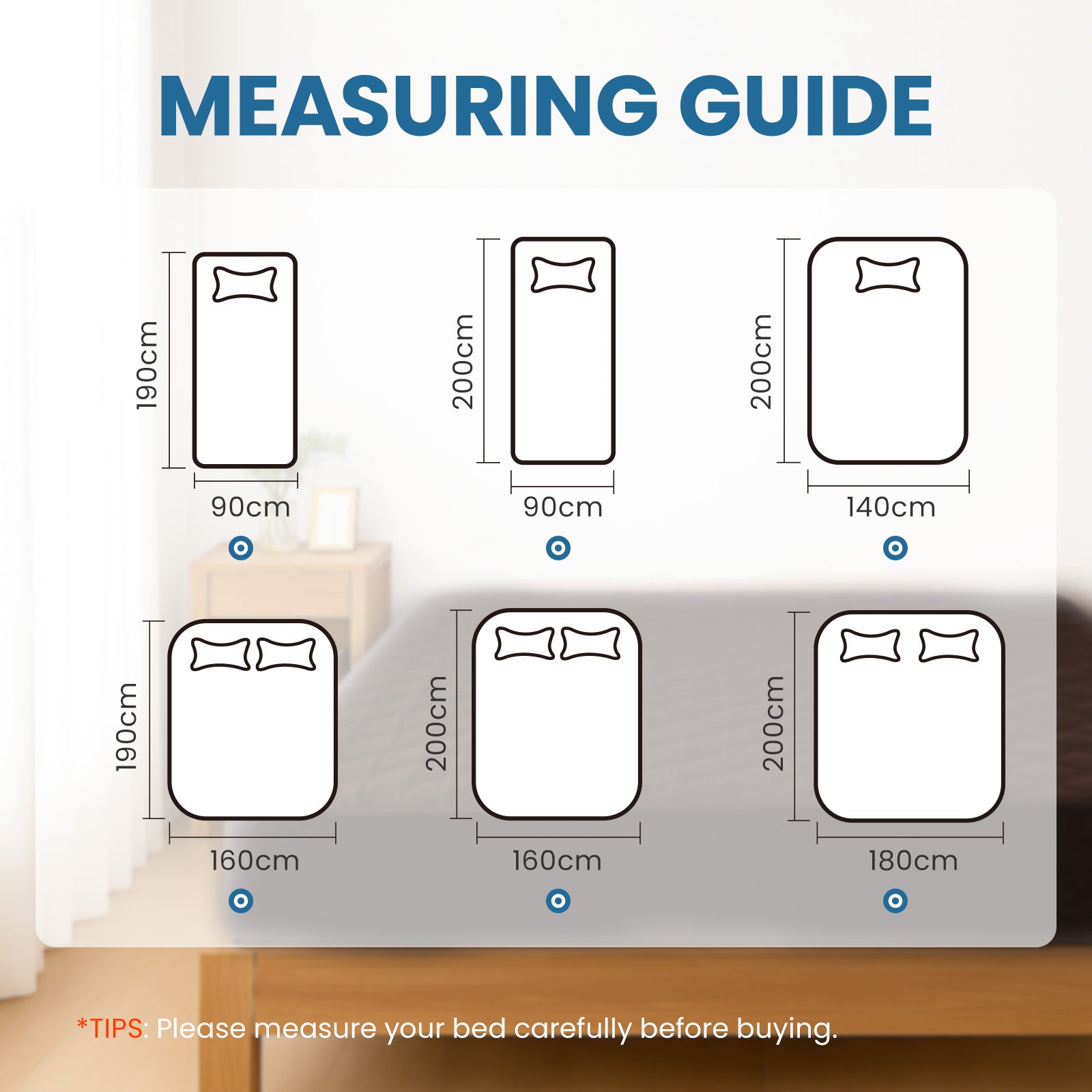 MEASURING GUIDE

190cm
90cm

200cm
90cm

200cm
140cm

190cm
160cm

200cm
160cm

200cm
180cm

*TIPS: Please measure your bed carefully before buying.