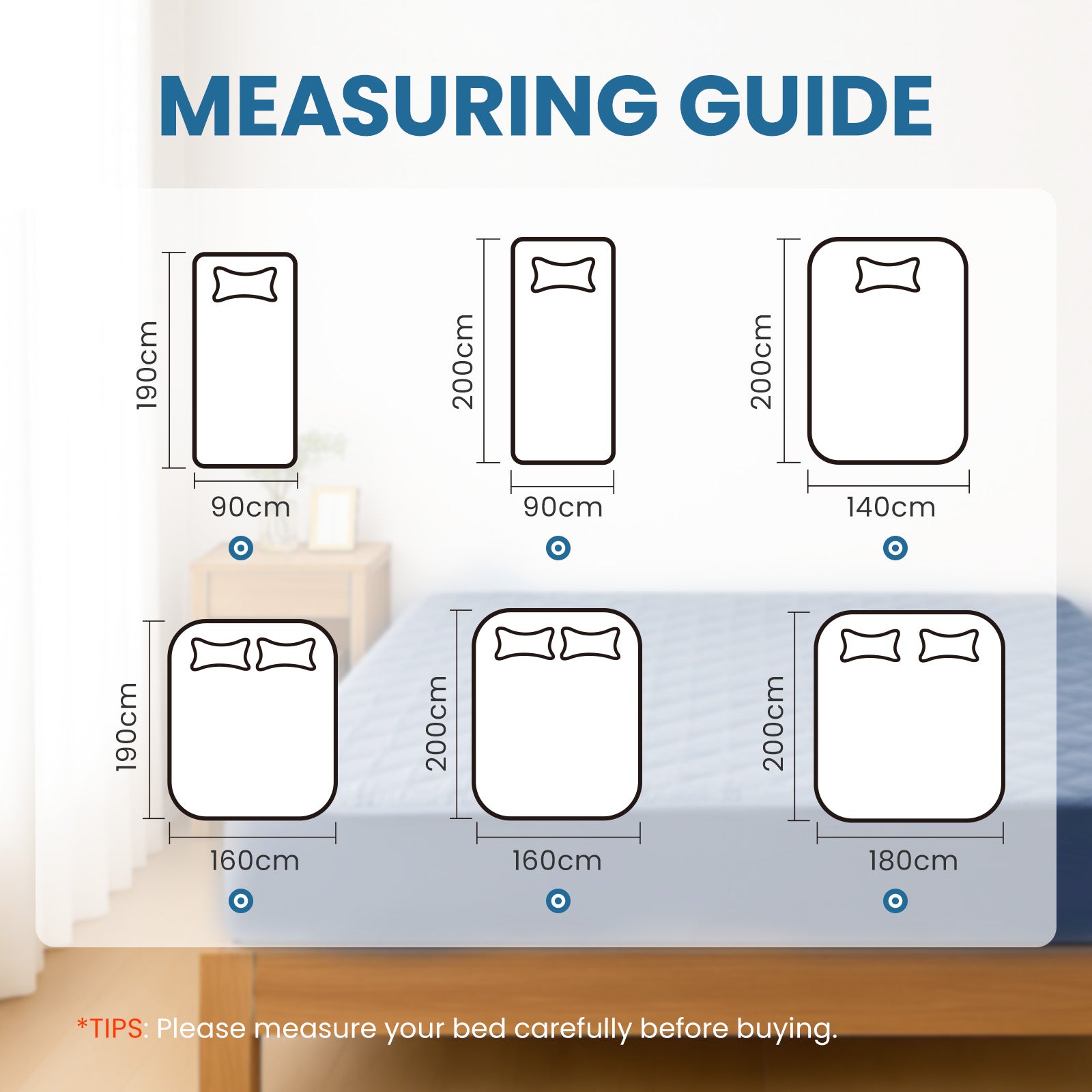 MEASURING GUIDE

190cm
90cm

200cm
90cm

200cm
140cm

190cm
160cm

200cm
160cm

200cm
180cm

*TIPS: Please measure your bed carefully before buying.