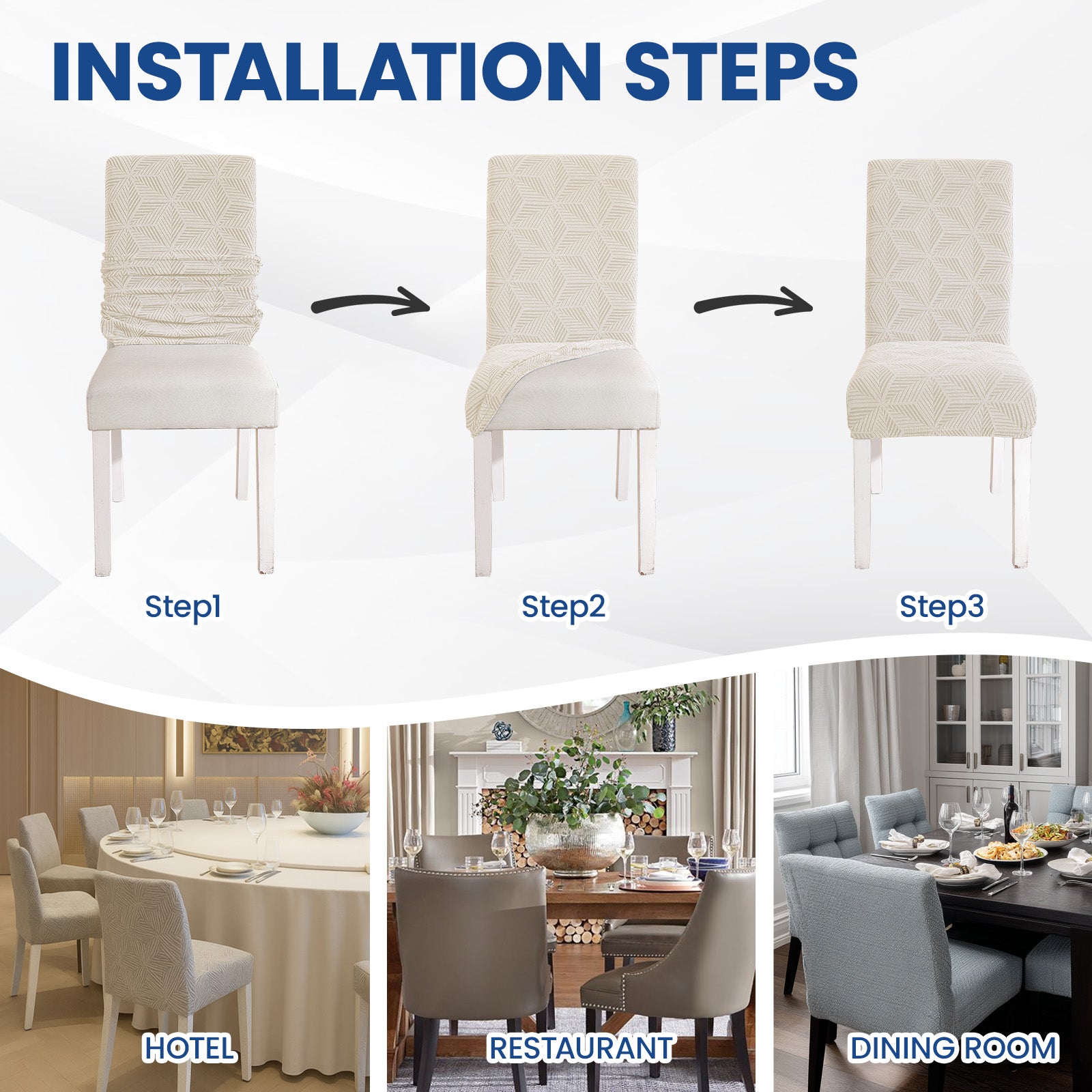 INSTALLATION STEPS

Step1

Step2

Step3

HOTEL

RESTAURANT

DINING ROOM