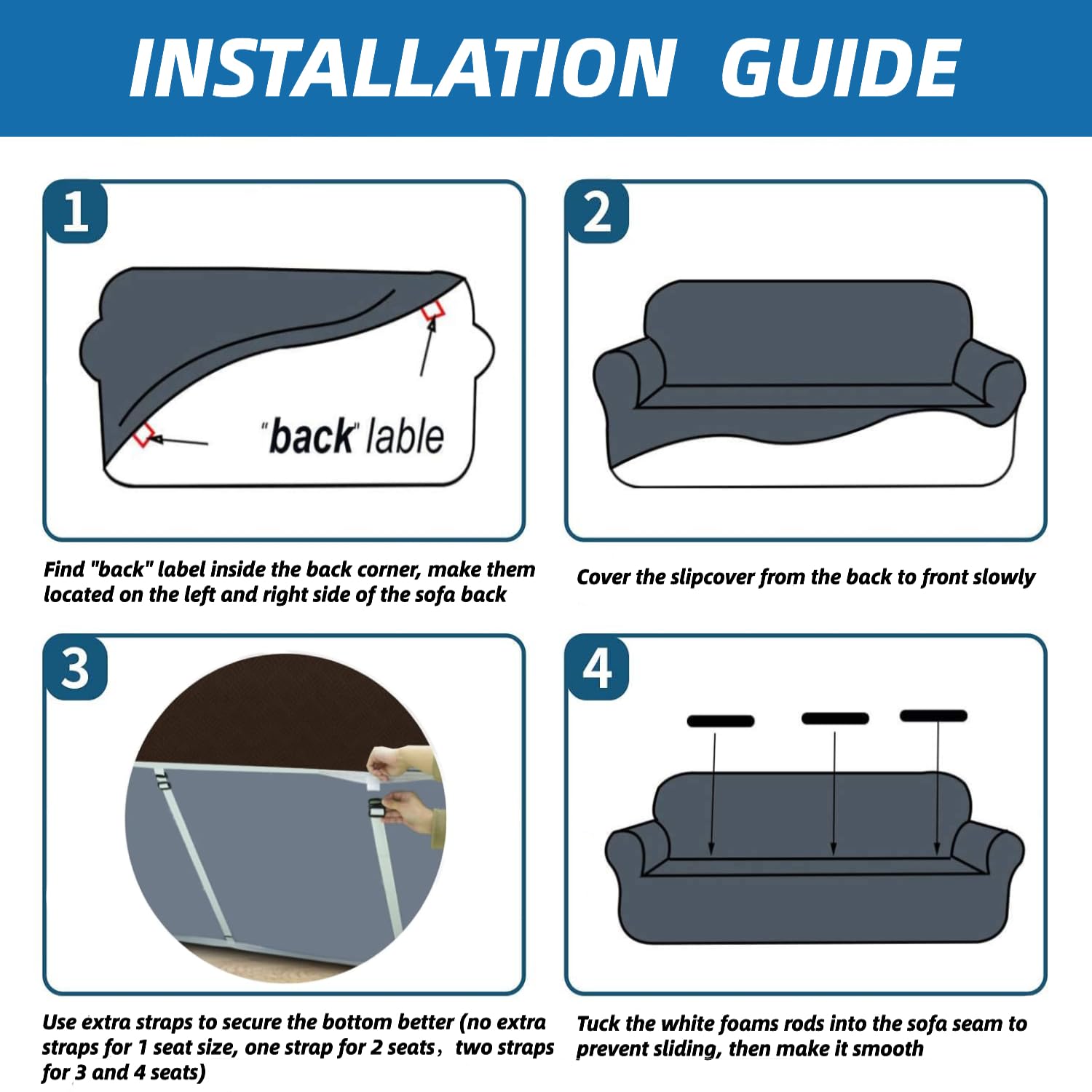 INSTALLATION GUIDE

1

"back" lable

Find "back" label inside the back corner, make them located on the left and right side of the sofa back

2

Cover the slipcover from the back to front slowly

3

Use extra straps to secure the bottom better (no extra straps for 1 seat size, one strap for 2 seats， two straps for 3 and 4 seats)

4

Tuck the white foams rods into the sofa seam to prevent sliding, then make it smooth