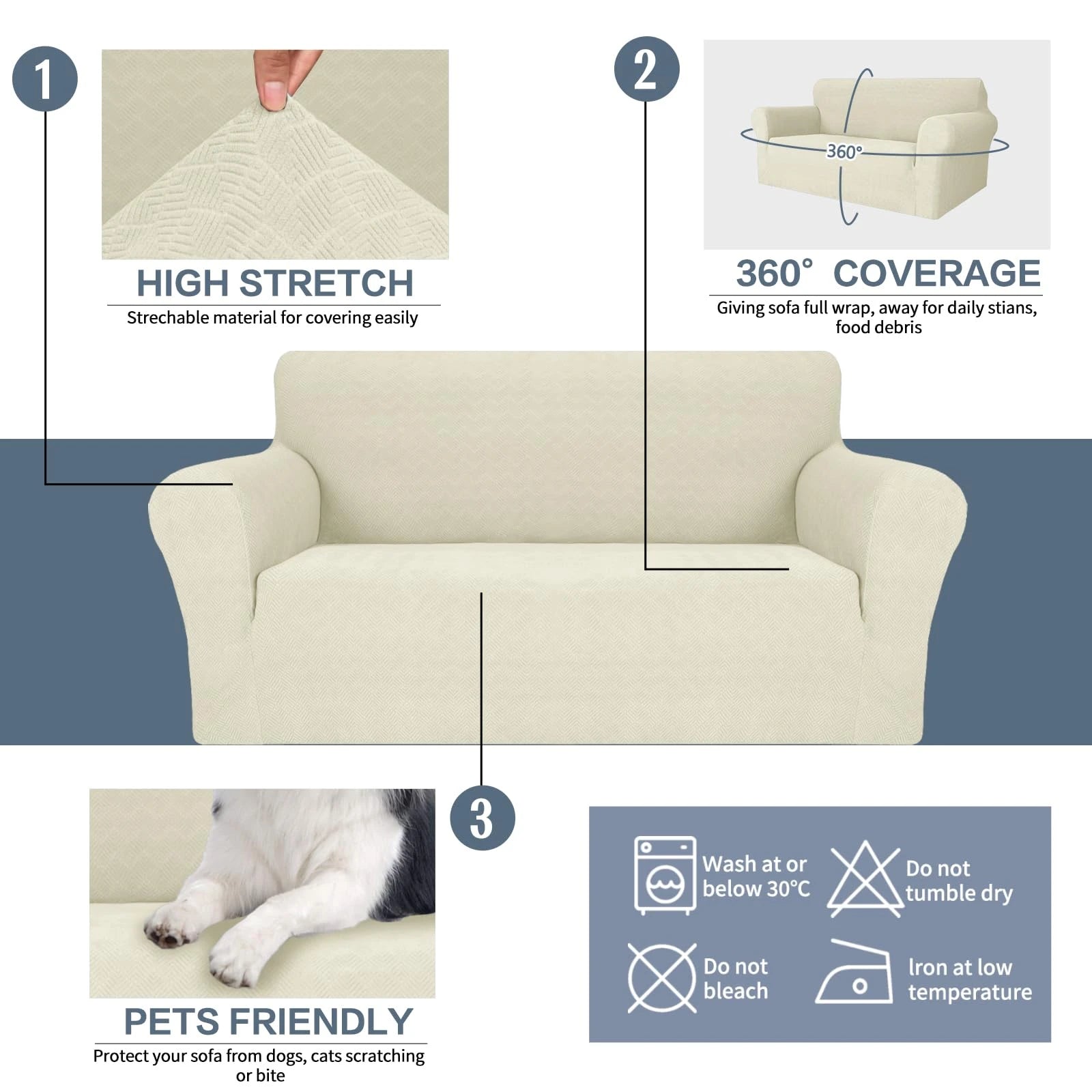 1

HIGH STRETCH

Strechable material for covering easily

2

360°

360° COVERAGE

Giving sofa full wrap, away for daily stians, food debris

3

PETS FRIENDLY

Protect your sofa from dogs, cats scratching or bite

Wash at or below 30°C

Do not tumble dry

Do not bleach

Iron at low temperature