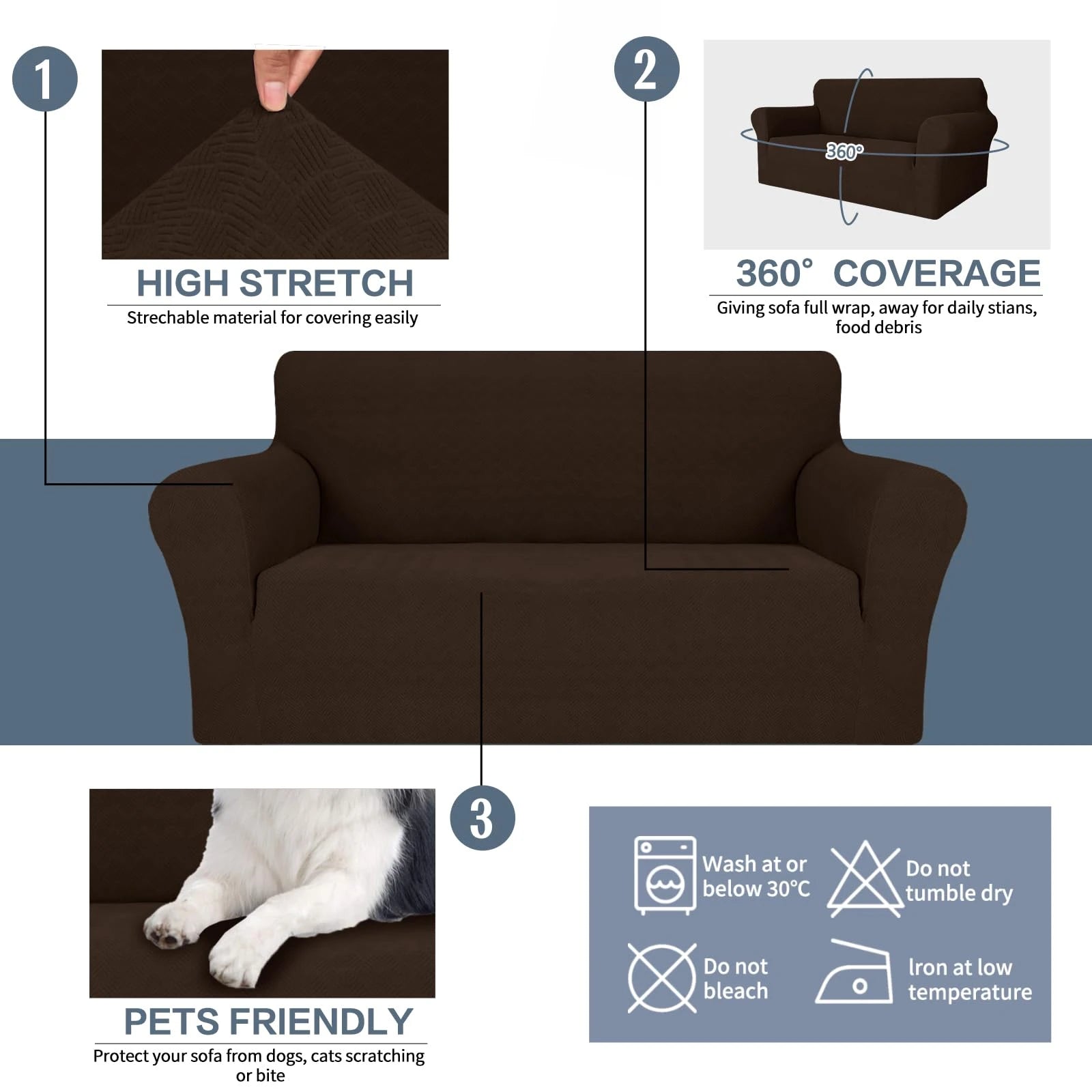 1

HIGH STRETCH

Strechable material for covering easily

2

360°

360° COVERAGE

Giving sofa full wrap, away for daily stians, food debris

3

PETS FRIENDLY

Protect your sofa from dogs, cats scratching or bite

Wash at or below 30°C

Do not tumble dry

Do not bleach

Iron at low temperature